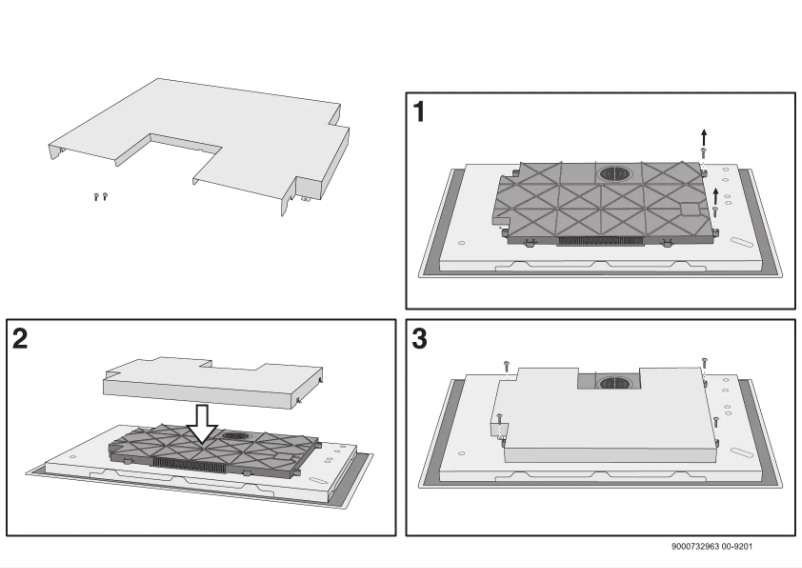 1

2

3

9000732963 00-9201