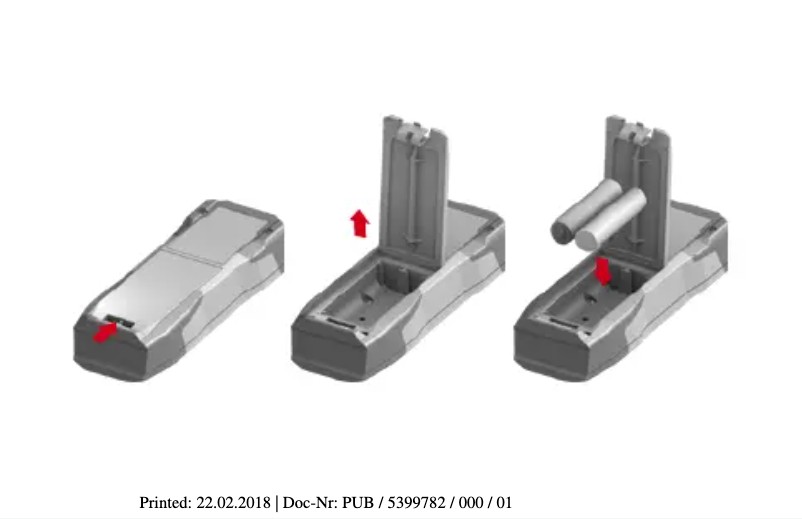 Printed: 22.02.2018 | Doc-Nr: PUB / 5399782 / 000 / 01