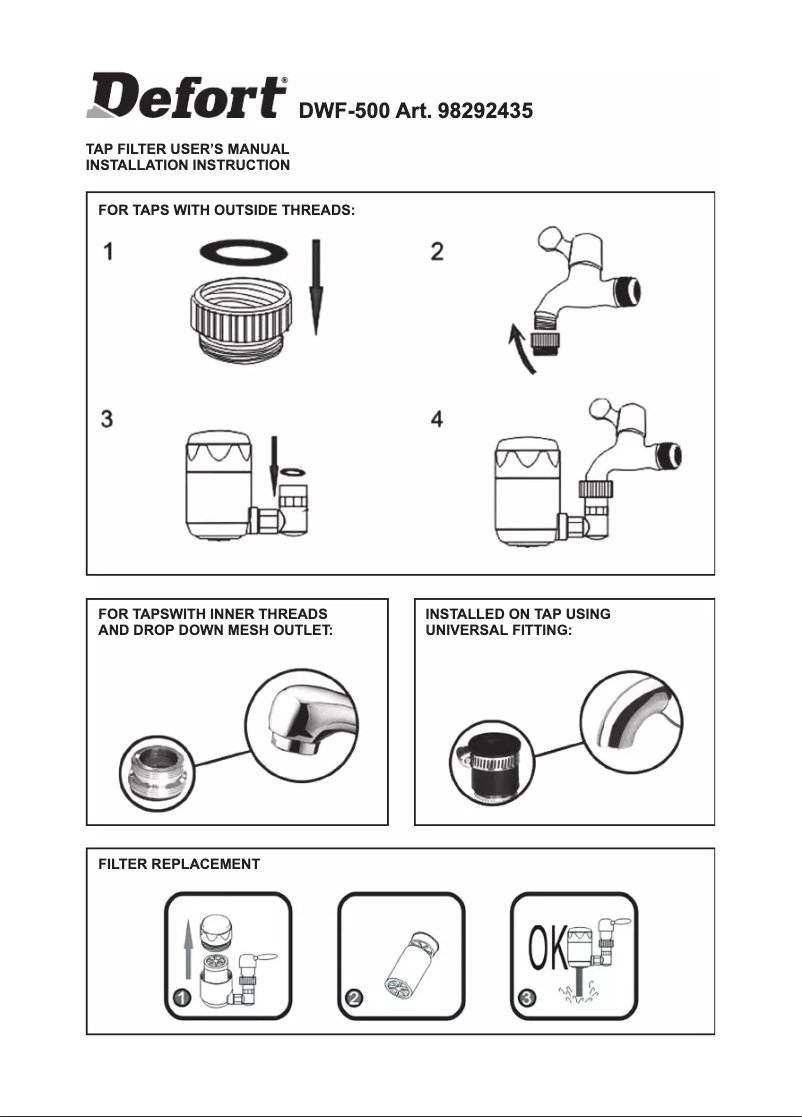 Defort® DWF-500 Art. 98292435

TAP FILTER USER'S MANUAL
INSTALLATION INSTRUCTION

FOR TAPS WITH OUTSIDE THREADS:

1

2

3

4

FOR TAPSWITH INNER THREADS AND DROP DOWN MESH OUTLET:

INSTALLED ON TAP USING UNIVERSAL FITTING:

FILTER REPLACEMENT

1

2

OK

3