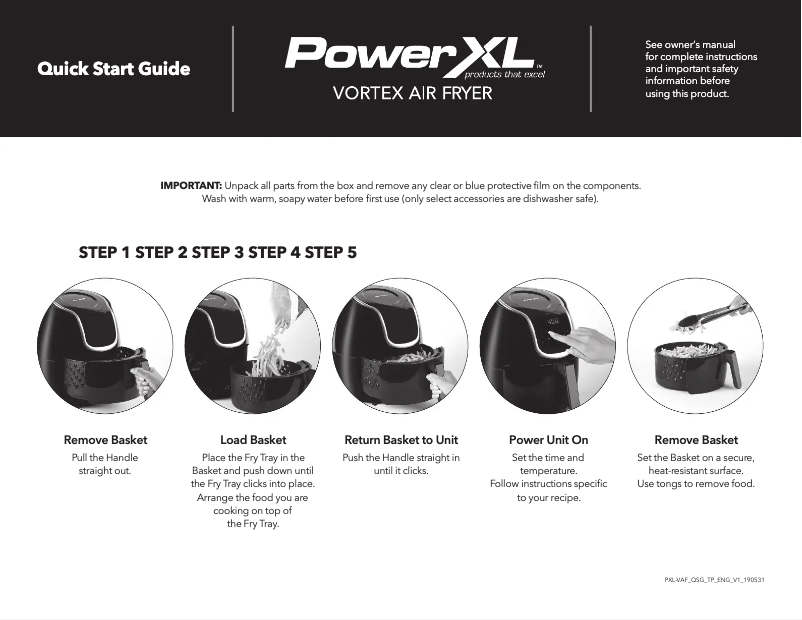 Quick Start Guide

PowerXL™
products that excel
VORTEX AIR FRYER

See owner's manual for complete instructions and important safety information before using this product.

**IMPORTANT:** Unpack all parts from the box and remove any clear or blue protective film on the components. Wash with warm, soapy water before first use (only select accessories are dishwasher safe).

STEP 1 STEP 2 STEP 3 STEP 4 STEP 5

Remove Basket
Pull the Handle straight out.

Load Basket
Place the Fry Tray in the Basket and push down until the Fry Tray clicks into place. Arrange the food you are cooking on top of the Fry Tray.

Return Basket to Unit
Push the Handle straight in until it clicks.

Power Unit On
Set the time and temperature. Follow instructions specific to your recipe.

Remove Basket
Set the Basket on a secure, heat-resistant surface. Use tongs to remove food.

PXL-VAF_QSG_TP_ENG_V1_190531