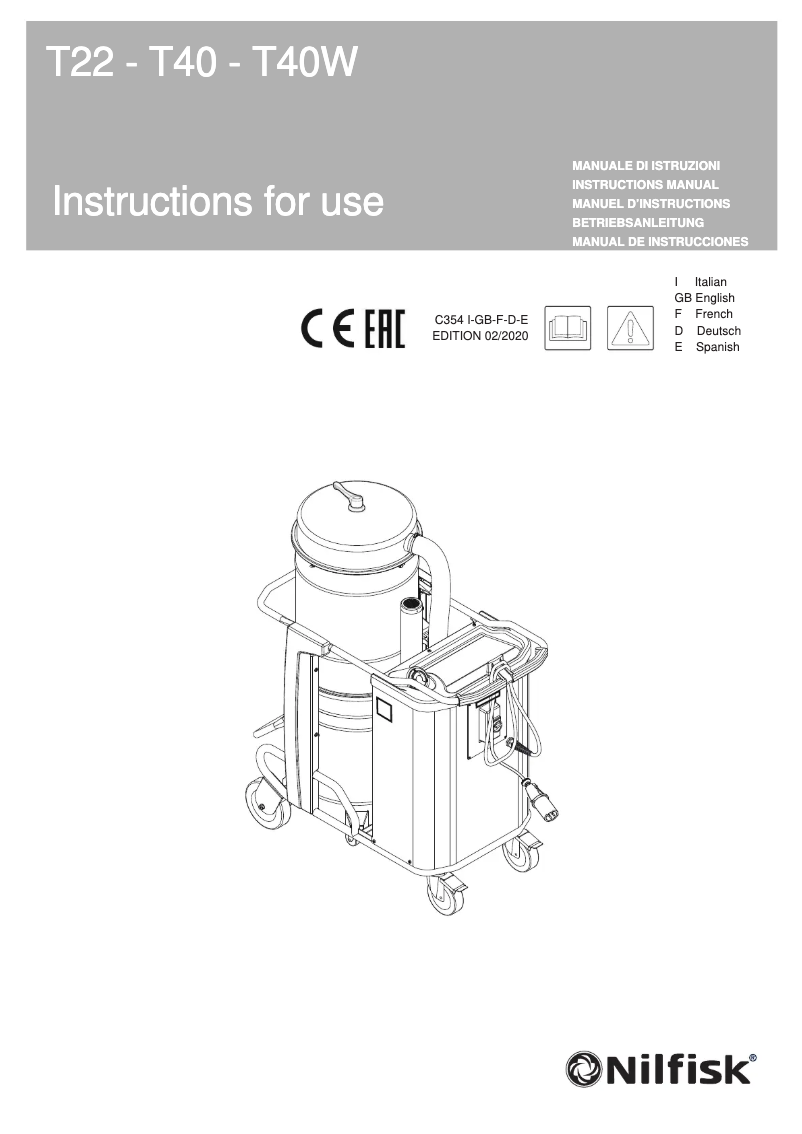 T22 - T40 - T40W

Instructions for use

MANUALE DI ISTRUZIONI
INSTRUCTIONS MANUAL
MANUEL D'INSTRUCTIONS
BETRIEBSANLEITUNG
MANUAL DE INSTRUCCIONES

CE EAC

C354 I-GB-F-D-E
EDITION 02/2020

I Italian
GB English
F French
D Deutsch
E Spanish

Nilfisk®