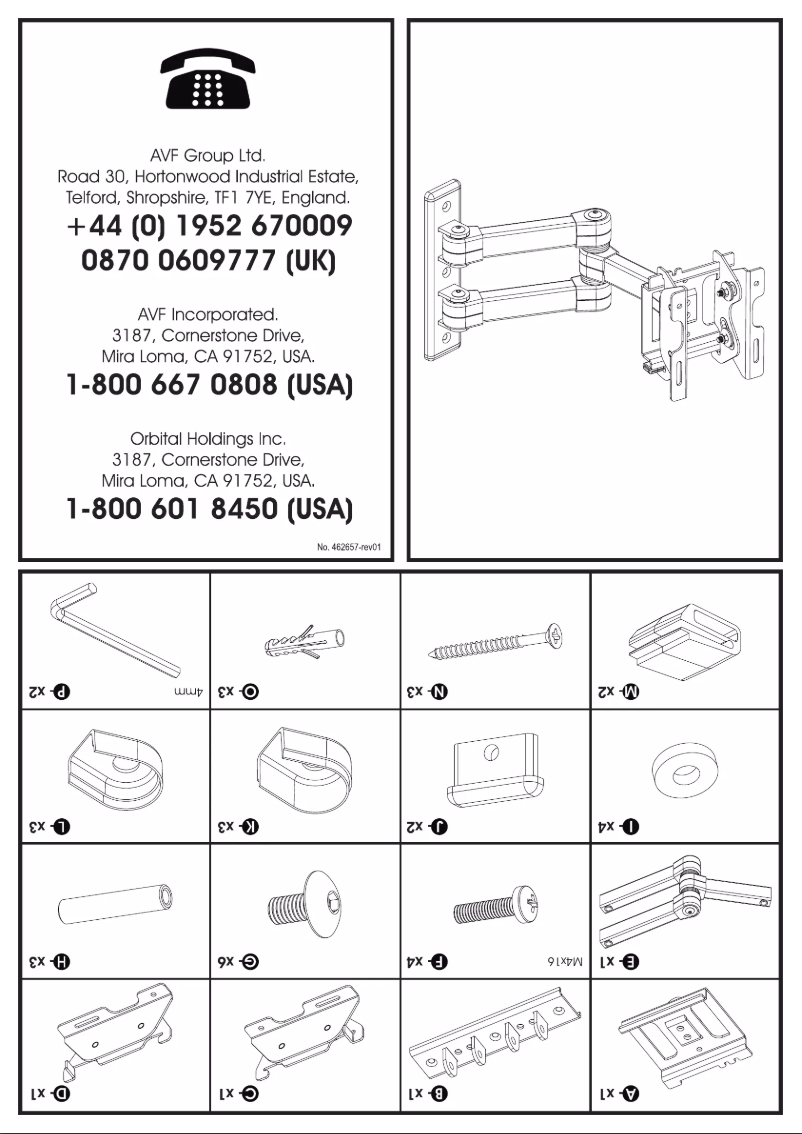 AVF Group Ltd.
Road 30, Hortonwood Industrial Estate,
Telford, Shropshire, TF1 7YE, England.
+44 (0) 1952 670009
0870 0609777 (UK)

AVF Incorporated.
3187, Cornerstone Drive,
Mira Loma, CA 91752, USA.
1-800 667 0808 (USA)

Orbital Holdings Inc.
3187, Cornerstone Drive,
Mira Loma, CA 91752, USA.
1-800 601 8450 (USA)

No. 462657-rev01

| | | | |
|---|---|---|---|
| P x2 4mm | O x3 | N x3 | M x2 |
| L x3 | K x3 | J x2 | I x4 |
| H x3 | G x6 | F x4 M4x16 | E x1 |
| D x1 | C x1 | B x1 | A x1 |