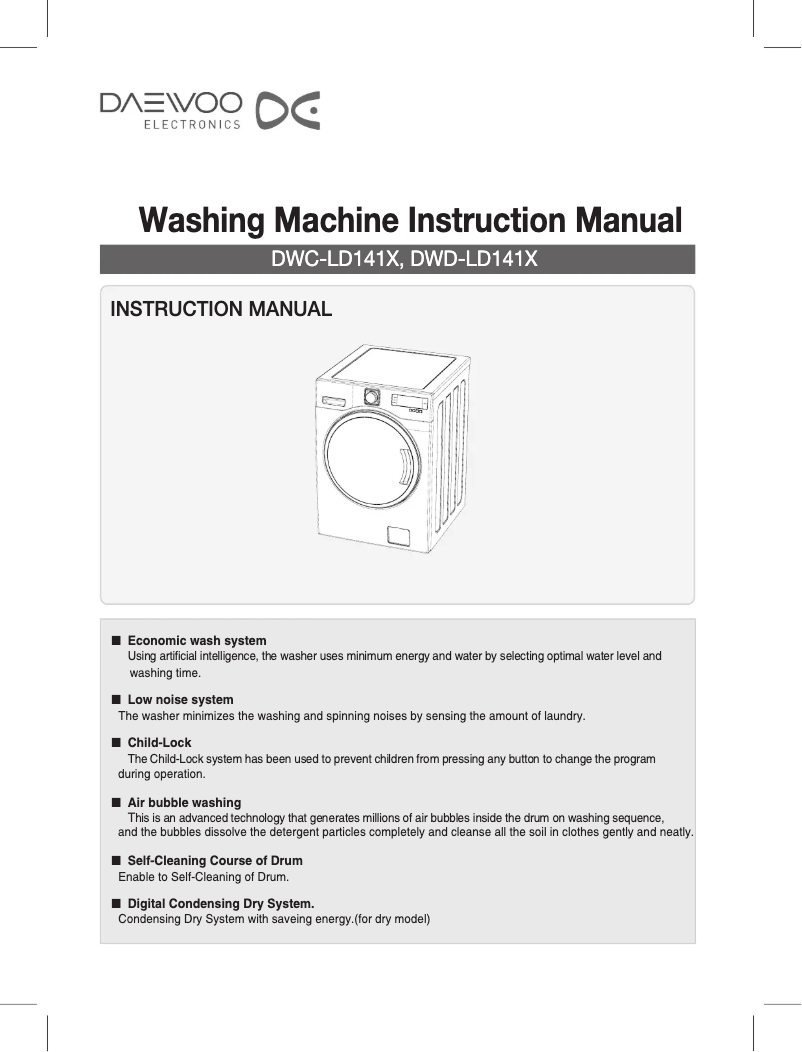 DAEWOO
ELECTRONICS

Washing Machine Instruction Manual

DWC-LD141X, DWD-LD141X

INSTRUCTION MANUAL

■ Economic wash system
Using artificial intelligence, the washer uses minimum energy and water by selecting optimal water level and washing time.

■ Low noise system
The washer minimizes the washing and spinning noises by sensing the amount of laundry.

■ Child-Lock
The Child-Lock system has been used to prevent children from pressing any button to change the program during operation.

■ Air bubble washing
This is an advanced technology that generates millions of air bubbles inside the drum on washing sequence, and the bubbles dissolve the detergent particles completely and cleanse all the soil in clothes gently and neatly.

■ Self-Cleaning Course of Drum
Enable to Self-Cleaning of Drum.

■ Digital Condensing Dry System.
Condensing Dry System with saveing energy.(for dry model)