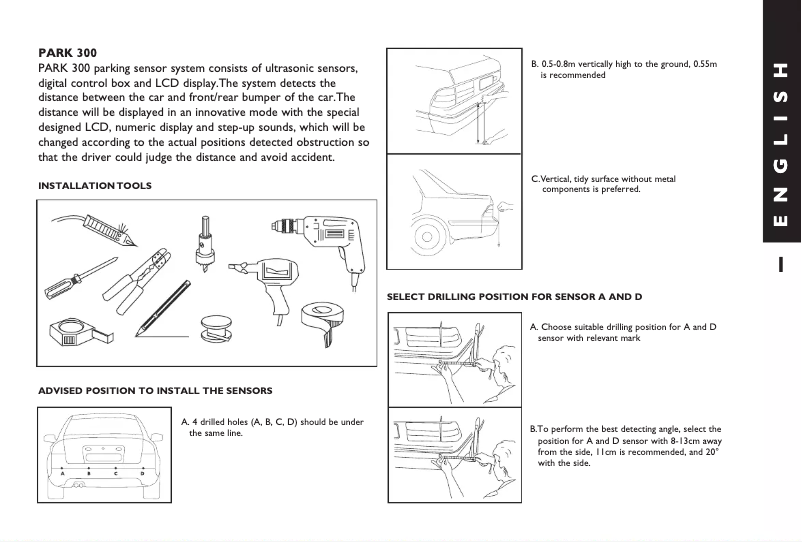 PARK 300
PARK 300 parking sensor system consists of ultrasonic sensors, digital control box and LCD display.The system detects the distance between the car and front/rear bumper of the car.The distance will be displayed in an innovative mode with the special designed LCD, numeric display and step-up sounds, which will be changed according to the actual positions detected obstruction so that the driver could judge the distance and avoid accident.

INSTALLATION TOOLS

ADVISED POSITION TO INSTALL THE SENSORS

A B C D

A. 4 drilled holes (A, B, C, D) should be under the same line.

B. 0.5-0.8m vertically high to the ground, 0.55m is recommended

C.Vertical, tidy surface without metal components is preferred.

SELECT DRILLING POSITION FOR SENSOR A AND D

A. Choose suitable drilling position for A and D sensor with relevant mark

B.To perform the best detecting angle, select the position for A and D sensor with 8-13cm away from the side, 11cm is recommended, and 20° with the side.

ENGLISH

1