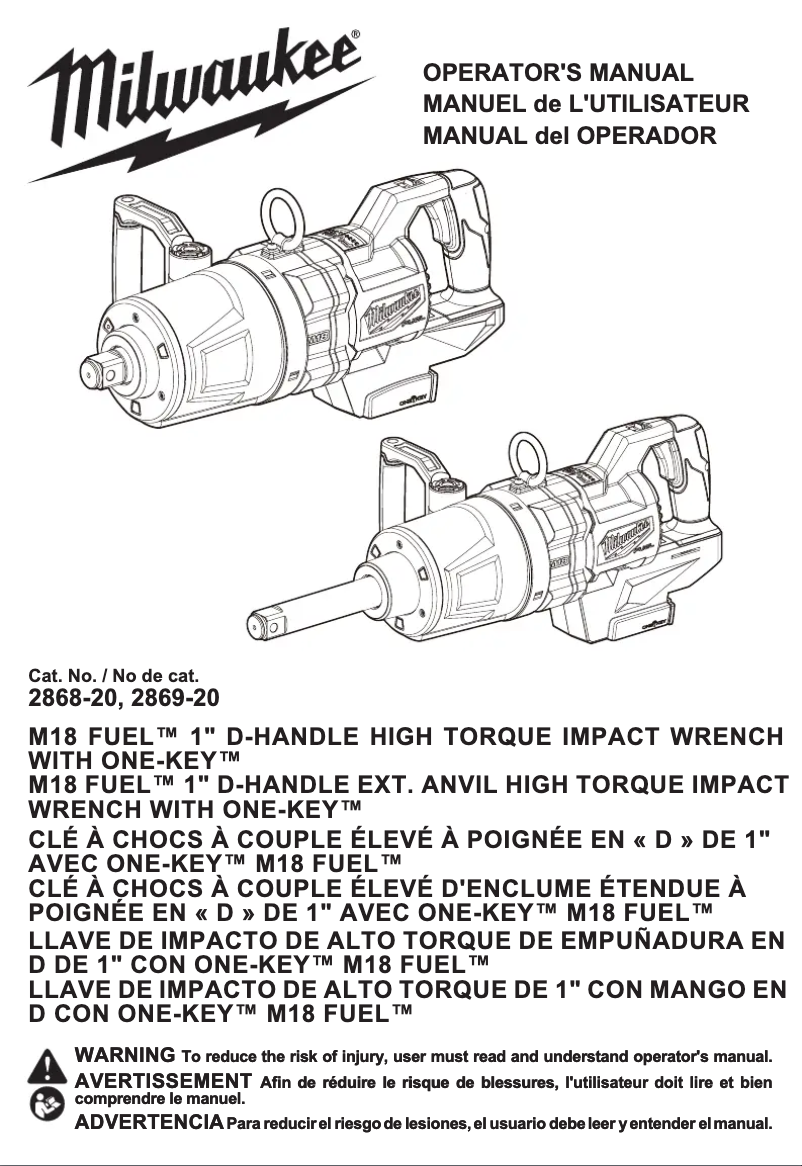 Milwaukee®

OPERATOR'S MANUAL
MANUEL de L'UTILISATEUR
MANUAL del OPERADOR

Cat. No. / No de cat.
2868-20, 2869-20

M18 FUEL™ 1" D-HANDLE HIGH TORQUE IMPACT WRENCH WITH ONE-KEY™
M18 FUEL™ 1" D-HANDLE EXT. ANVIL HIGH TORQUE IMPACT WRENCH WITH ONE-KEY™
CLÉ À CHOCS À COUPLE ÉLEVÉ À POIGNÉE EN « D » DE 1" AVEC ONE-KEY™ M18 FUEL™
CLÉ À CHOCS À COUPLE ÉLEVÉ D'ENCLUME ÉTENDUE À POIGNÉE EN « D » DE 1" AVEC ONE-KEY™ M18 FUEL™
LLAVE DE IMPACTO DE ALTO TORQUE DE EMPUÑADURA EN D DE 1" CON ONE-KEY™ M18 FUEL™
LLAVE DE IMPACTO DE ALTO TORQUE DE 1" CON MANGO EN D CON ONE-KEY™ M18 FUEL™

WARNING To reduce the risk of injury, user must read and understand operator's manual.
AVERTISSEMENT Afin de réduire le risque de blessures, l'utilisateur doit lire et bien comprendre le manuel.
ADVERTENCIA Para reducir el riesgo de lesiones, el usuario debe leer y entender el manual.