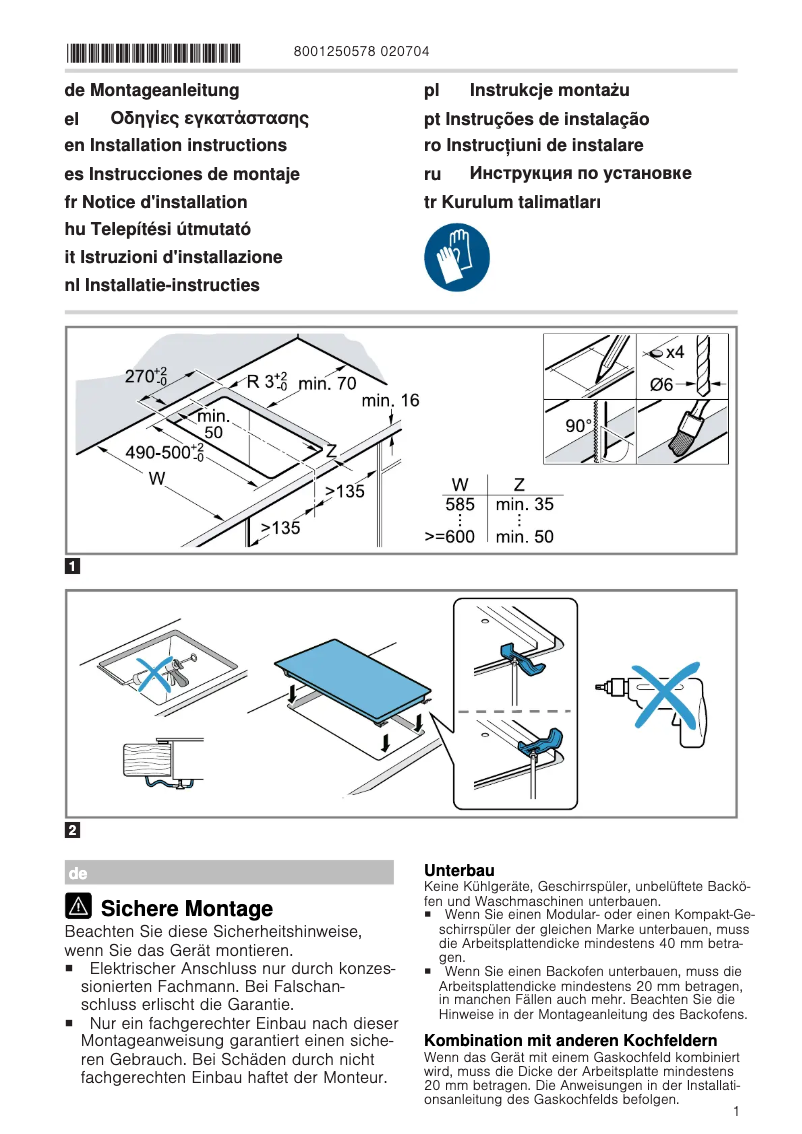 8001250578 020704

de Montageanleitung
el Οδηγίες εγκατάστασης
en Installation instructions
es Instrucciones de montaje
fr Notice d'installation
hu Telepítési útmutató
it Istruzioni d'installazione
nl Installatie-instructies

pl Instrukcje montażu
pt Instruções de instalação
ro Instrucțiuni de instalare
ru Инструкция по установке
tr Kurulum talimatları

$270^{+2}_{-0}$
R $3^{+2}_{-0}$ min. 70
min. 16
min. 50
$490\text{-}500^{+2}_{-0}$
W
Z
>135
>135

x4
Ø6
90°

| W | Z |
|---|---|
| 585 | min. 35 |
| ⋮ | ⋮ |
| >=600 | min. 50 |

1

2

de

Sichere Montage

Beachten Sie diese Sicherheitshinweise, wenn Sie das Gerät montieren.
■ Elektrischer Anschluss nur durch konzessionierten Fachmann. Bei Falschanschluss erlischt die Garantie.
■ Nur ein fachgerechter Einbau nach dieser Montageanweisung garantiert einen sicheren Gebrauch. Bei Schäden durch nicht fachgerechten Einbau haftet der Monteur.

Unterbau
Keine Kühlgeräte, Geschirrspüler, unbelüftete Backöfen und Waschmaschinen unterbauen.
■ Wenn Sie einen Modular- oder einen Kompakt-Geschirrspüler der gleichen Marke unterbauen, muss die Arbeitsplattendicke mindestens 40 mm betragen.
■ Wenn Sie einen Backofen unterbauen, muss die Arbeitsplattendicke mindestens 20 mm betragen, in manchen Fällen auch mehr. Beachten Sie die Hinweise in der Montageanleitung des Backofens.

Kombination mit anderen Kochfeldern
Wenn das Gerät mit einem Gaskochfeld kombiniert wird, muss die Dicke der Arbeitsplatte mindestens 20 mm betragen. Die Anweisungen in der Installationsanleitung des Gaskochfelds befolgen.

1