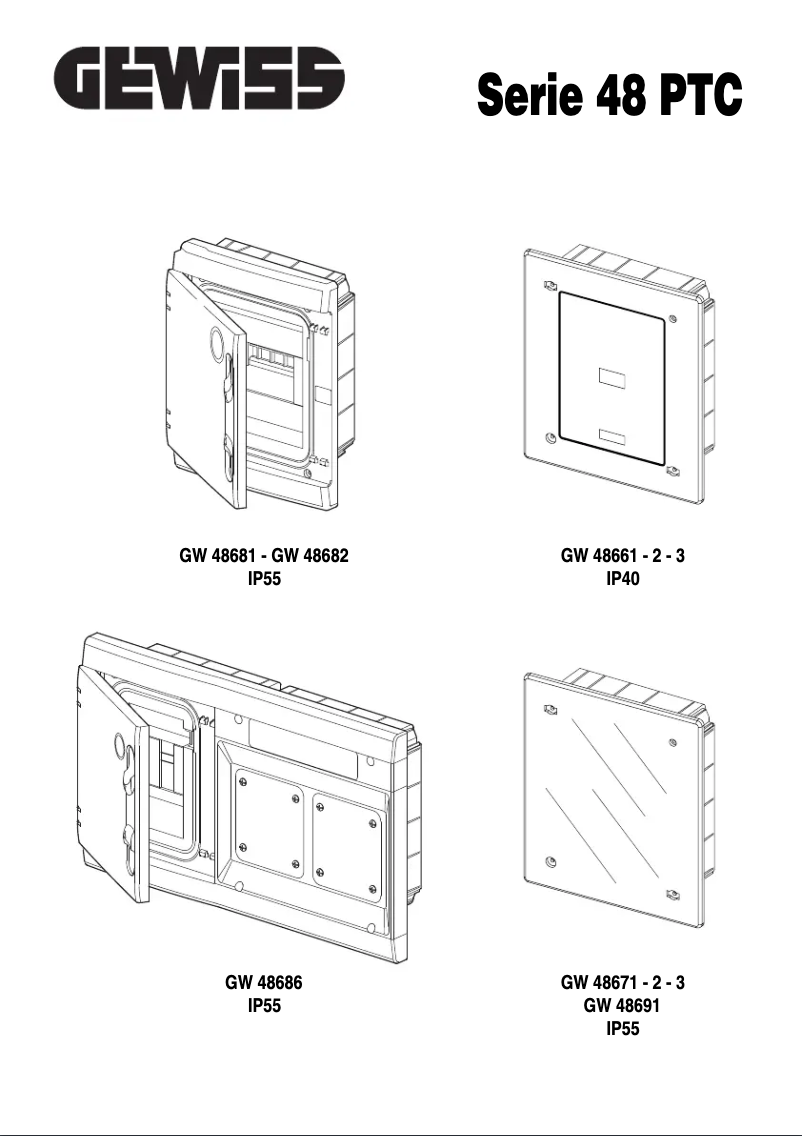 GEWISS

Serie 48 PTC

GW 48681 - GW 48682
IP55

GW 48661 - 2 - 3
IP40

GW 48686
IP55

GW 48671 - 2 - 3
GW 48691
IP55