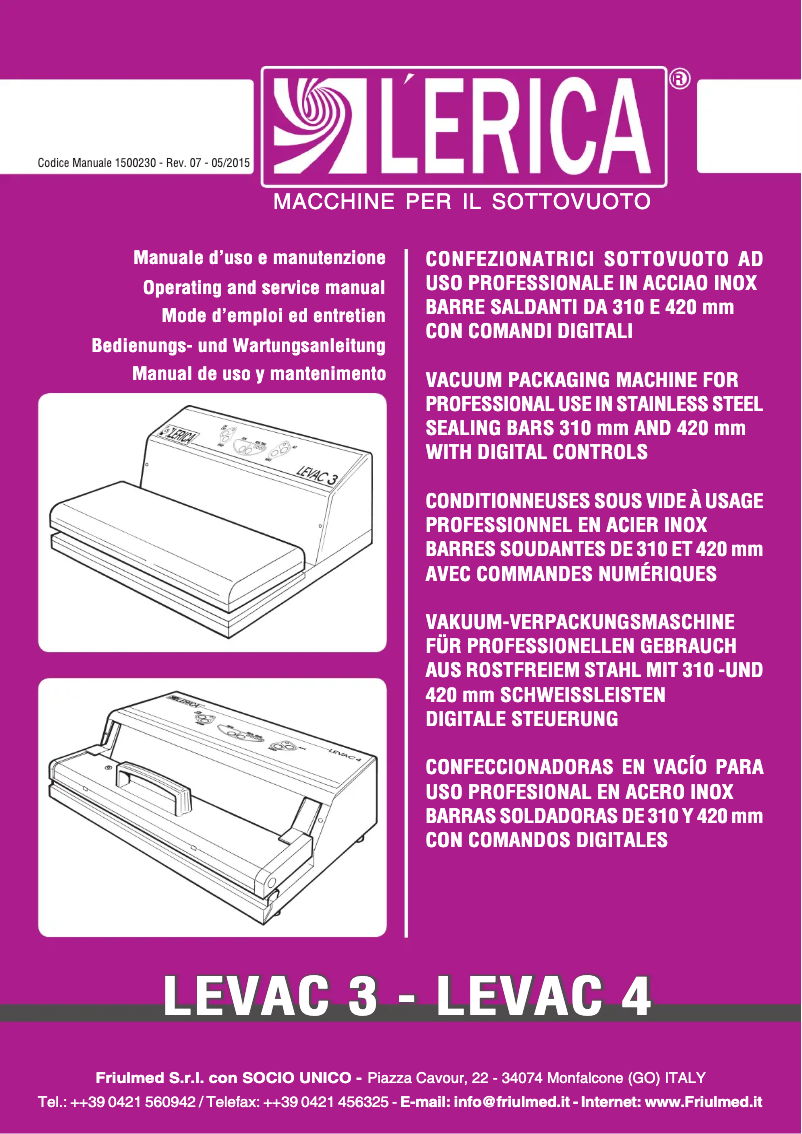 Codice Manuale 1500230 - Rev. 07 - 05/2015

L'ERICA®

MACCHINE PER IL SOTTOVUOTO

Manuale d'uso e manutenzione
Operating and service manual
Mode d'emploi ed entretien
Bedienungs- und Wartungsanleitung
Manual de uso y mantenimento

L'ERICA

LEVAC 3

L'ERICA

LEVAC 4

CONFEZIONATRICI SOTTOVUOTO AD USO PROFESSIONALE IN ACCIAO INOX BARRE SALDANTI DA 310 E 420 mm CON COMANDI DIGITALI

VACUUM PACKAGING MACHINE FOR PROFESSIONAL USE IN STAINLESS STEEL SEALING BARS 310 mm AND 420 mm WITH DIGITAL CONTROLS

CONDITIONNEUSES SOUS VIDE À USAGE PROFESSIONNEL EN ACIER INOX BARRES SOUDANTES DE 310 ET 420 mm AVEC COMMANDES NUMÉRIQUES

VAKUUM-VERPACKUNGSMASCHINE FÜR PROFESSIONELLEN GEBRAUCH AUS ROSTFREIEM STAHL MIT 310 -UND 420 mm SCHWEISSLEISTEN DIGITALE STEUERUNG

CONFECCIONADORAS EN VACÍO PARA USO PROFESIONAL EN ACERO INOX BARRAS SOLDADORAS DE 310 Y 420 mm CON COMANDOS DIGITALES

LEVAC 3 - LEVAC 4

Friulmed S.r.l. con SOCIO UNICO - Piazza Cavour, 22 - 34074 Monfalcone (GO) ITALY
Tel.: ++39 0421 560942 / Telefax: ++39 0421 456325 - E-mail: info@friulmed.it - Internet: www.Friulmed.it