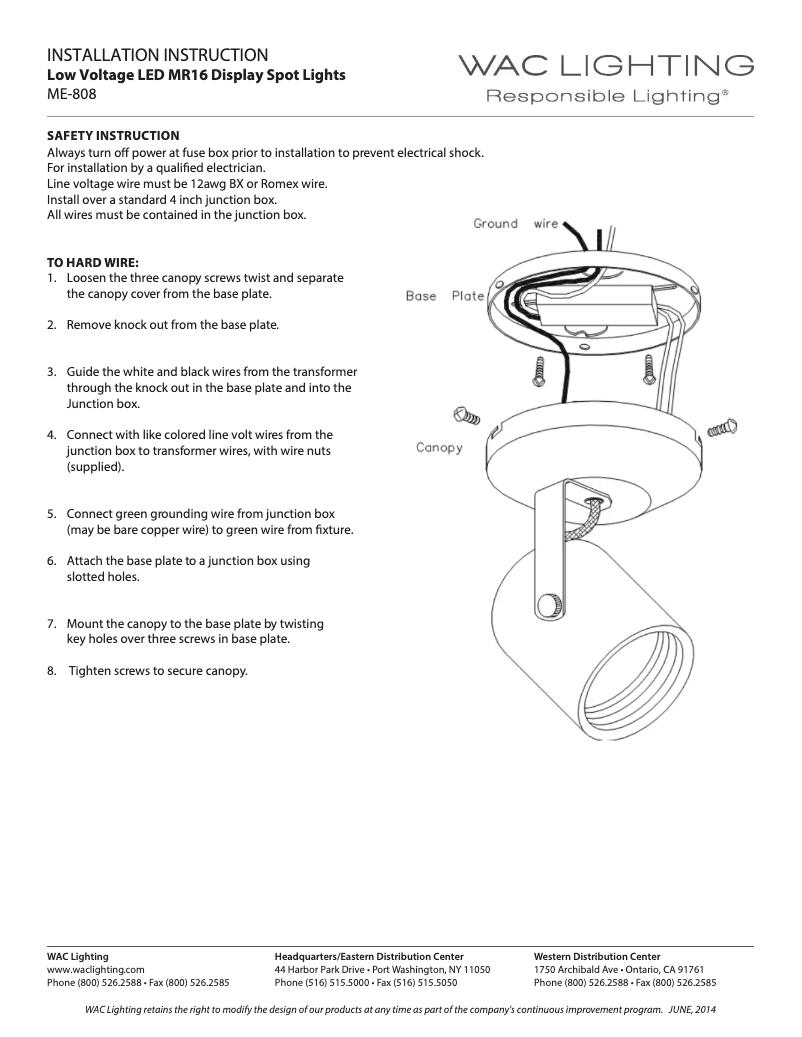 INSTALLATION INSTRUCTION
Low Voltage LED MR16 Display Spot Lights
ME-808

WAC LIGHTING
Responsible Lighting®

SAFETY INSTRUCTION
Always turn off power at fuse box prior to installation to prevent electrical shock.
For installation by a qualified electrician.
Line voltage wire must be 12awg BX or Romex wire.
Install over a standard 4 inch junction box.
All wires must be contained in the junction box.

TO HARD WIRE:
1. Loosen the three canopy screws twist and separate the canopy cover from the base plate.

2. Remove knock out from the base plate.

3. Guide the white and black wires from the transformer through the knock out in the base plate and into the Junction box.

4. Connect with like colored line volt wires from the junction box to transformer wires, with wire nuts (supplied).

5. Connect green grounding wire from junction box (may be bare copper wire) to green wire from fixture.

6. Attach the base plate to a junction box using slotted holes.

7. Mount the canopy to the base plate by twisting key holes over three screws in base plate.

8. Tighten screws to secure canopy.

Ground wire
Base Plate
Canopy

WAC Lighting
www.waclighting.com
Phone (800) 526.2588 • Fax (800) 526.2585

Headquarters/Eastern Distribution Center
44 Harbor Park Drive • Port Washington, NY 11050
Phone (516) 515.5000 • Fax (516) 515.5050

Western Distribution Center
1750 Archibald Ave • Ontario, CA 91761
Phone (800) 526.2588 • Fax (800) 526.2585

WAC Lighting retains the right to modify the design of our products at any time as part of the company's continuous improvement program. JUNE, 2014