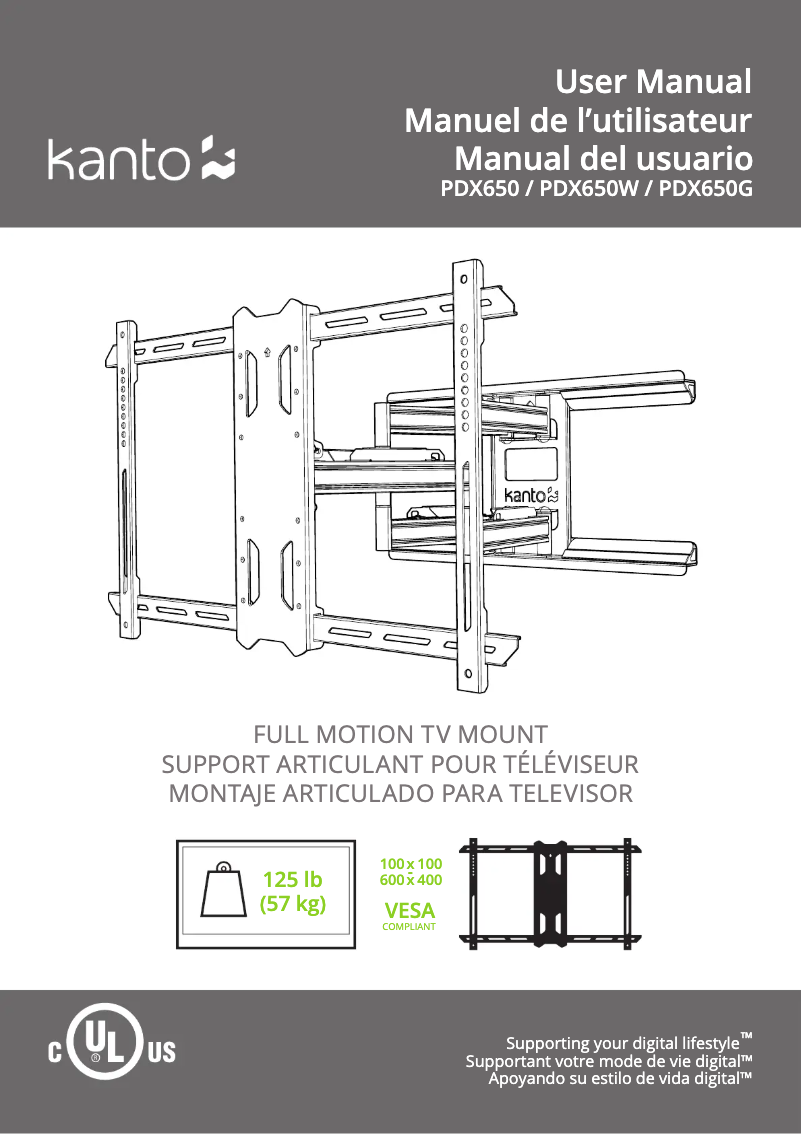 kanto

User Manual
Manuel de l'utilisateur
Manual del usuario
PDX650 / PDX650W / PDX650G

kanto

FULL MOTION TV MOUNT
SUPPORT ARTICULANT POUR TÉLÉVISEUR
MONTAJE ARTICULADO PARA TELEVISOR

125 lb
(57 kg)

100 x 100
600 x 400
VESA
COMPLIANT

C UL US

Supporting your digital lifestyle™
Supportant votre mode de vie digital™
Apoyando su estilo de vida digital™