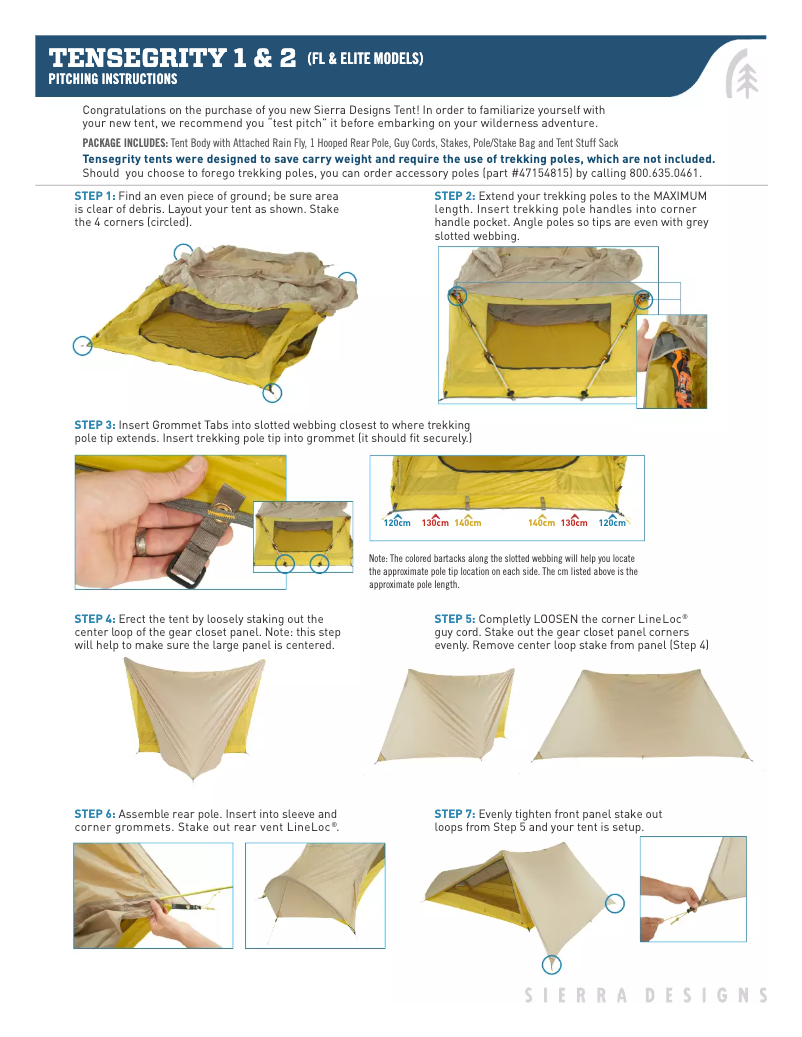 TENSEGRITY 1 & 2 (FL & ELITE MODELS)
PITCHING INSTRUCTIONS

Congratulations on the purchase of you new Sierra Designs Tent! In order to familiarize yourself with your new tent, we recommend you "test pitch" it before embarking on your wilderness adventure.

PACKAGE INCLUDES: Tent Body with Attached Rain Fly, 1 Hooped Rear Pole, Guy Cords, Stakes, Pole/Stake Bag and Tent Stuff Sack

Tensegrity tents were designed to save carry weight and require the use of trekking poles, which are not included. Should you choose to forego trekking poles, you can order accessory poles (part #47154815) by calling 800.635.0461.

STEP 1: Find an even piece of ground; be sure area is clear of debris. Layout your tent as shown. Stake the 4 corners (circled).

STEP 2: Extend your trekking poles to the MAXIMUM length. Insert trekking pole handles into corner handle pocket. Angle poles so tips are even with grey slotted webbing.

STEP 3: Insert Grommet Tabs into slotted webbing closest to where trekking pole tip extends. Insert trekking pole tip into grommet (it should fit securely.)

120cm 130cm 140cm 140cm 130cm 120cm

Note: The colored bartacks along the slotted webbing will help you locate the approximate pole tip location on each side. The cm listed above is the approximate pole length.

STEP 4: Erect the tent by loosely staking out the center loop of the gear closet panel. Note: this step will help to make sure the large panel is centered.

STEP 5: Completly LOOSEN the corner LineLoc® guy cord. Stake out the gear closet panel corners evenly. Remove center loop stake from panel (Step 4)

STEP 6: Assemble rear pole. Insert into sleeve and corner grommets. Stake out rear vent LineLoc®.

STEP 7: Evenly tighten front panel stake out loops from Step 5 and your tent is setup.

SIERRA DESIGNS