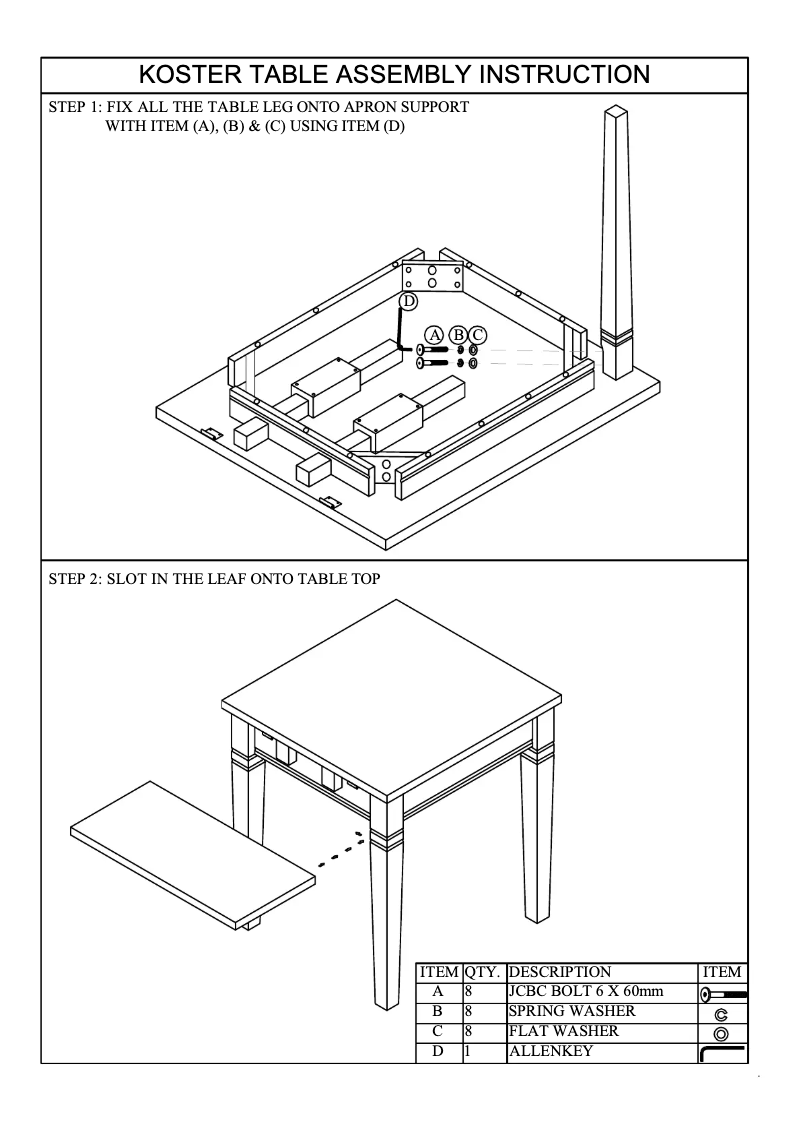 KOSTER TABLE ASSEMBLY INSTRUCTION

STEP 1: FIX ALL THE TABLE LEG ONTO APRON SUPPORT WITH ITEM (A), (B) & (C) USING ITEM (D)

D
A B C

STEP 2: SLOT IN THE LEAF ONTO TABLE TOP

| ITEM | QTY. | DESCRIPTION | ITEM |
|---|---|---|---|
| A | 8 | JCBC BOLT 6 X 60mm | |
| B | 8 | SPRING WASHER | |
| C | 8 | FLAT WASHER | |
| D | 1 | ALLENKEY | |