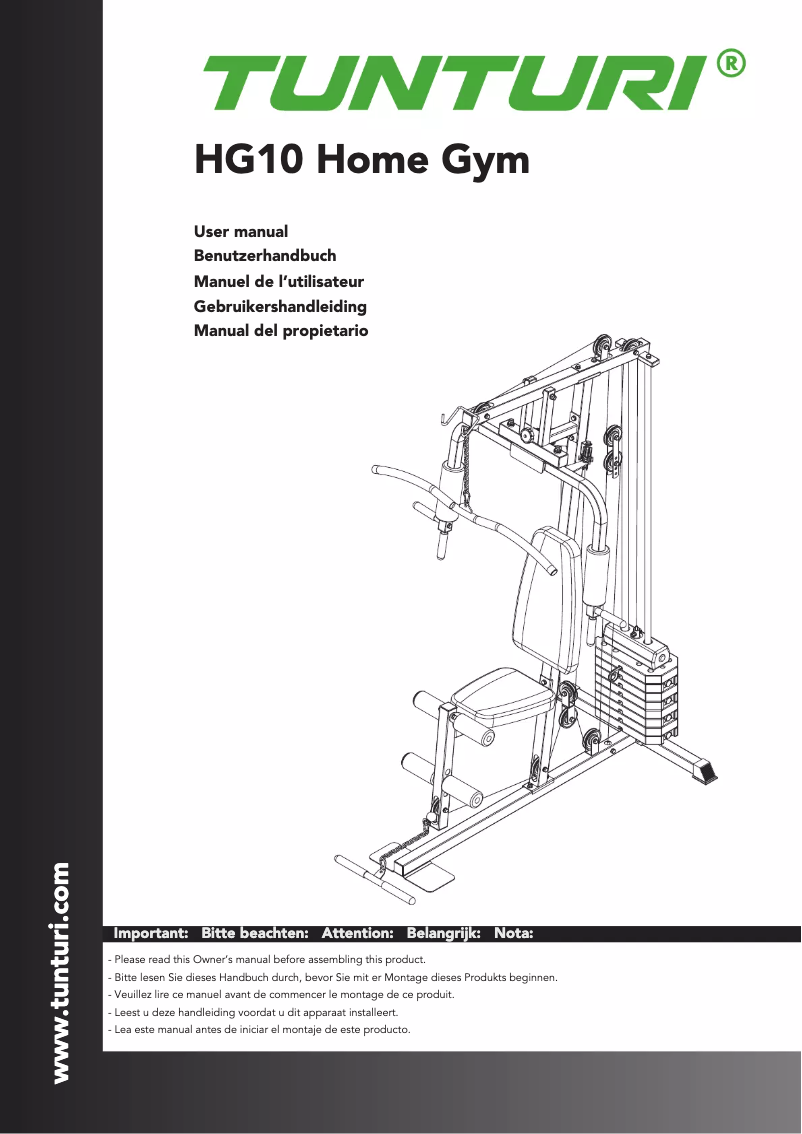 TUNTURI®

HG10 Home Gym

User manual
Benutzerhandbuch
Manuel de l'utilisateur
Gebruikershandleiding
Manual del propietario

www.tunturi.com

Important: Bitte beachten: Attention: Belangrijk: Nota:

- Please read this Owner's manual before assembling this product.
- Bitte lesen Sie dieses Handbuch durch, bevor Sie mit er Montage dieses Produkts beginnen.
- Veuillez lire ce manuel avant de commencer le montage de ce produit.
- Leest u deze handleiding voordat u dit apparaat installeert.
- Lea este manual antes de iniciar el montaje de este producto.