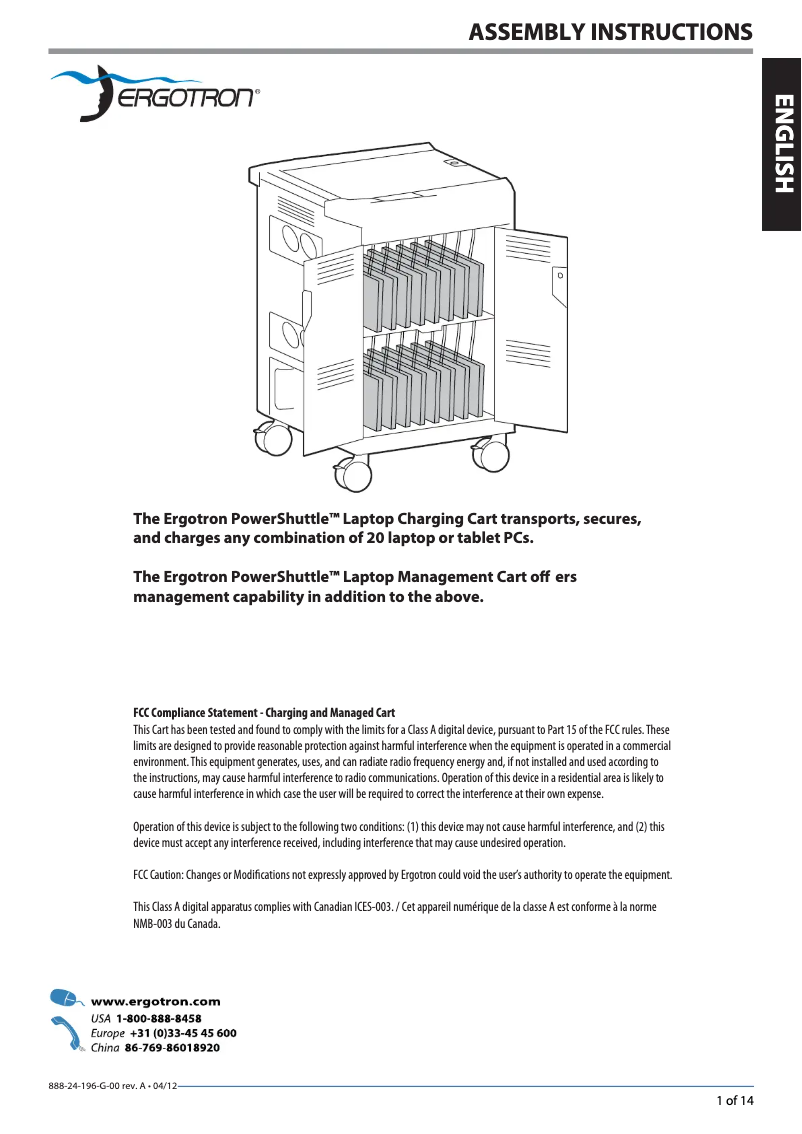 ASSEMBLY INSTRUCTIONS

ERGOTRON®

ENGLISH

The Ergotron PowerShuttle™ Laptop Charging Cart transports, secures, and charges any combination of 20 laptop or tablet PCs.

The Ergotron PowerShuttle™ Laptop Management Cart off ers management capability in addition to the above.

FCC Compliance Statement - Charging and Managed Cart
This Cart has been tested and found to comply with the limits for a Class A digital device, pursuant to Part 15 of the FCC rules. These limits are designed to provide reasonable protection against harmful interference when the equipment is operated in a commercial environment. This equipment generates, uses, and can radiate radio frequency energy and, if not installed and used according to the instructions, may cause harmful interference to radio communications. Operation of this device in a residential area is likely to cause harmful interference in which case the user will be required to correct the interference at their own expense.

Operation of this device is subject to the following two conditions: (1) this device may not cause harmful interference, and (2) this device must accept any interference received, including interference that may cause undesired operation.

FCC Caution: Changes or Modifications not expressly approved by Ergotron could void the user's authority to operate the equipment.

This Class A digital apparatus complies with Canadian ICES-003. / Cet appareil numérique de la classe A est conforme à la norme NMB-003 du Canada.

www.ergotron.com
USA 1-800-888-8458
Europe +31 (0)33-45 45 600
China 86-769-86018920

888-24-196-G-00 rev. A • 04/12

1 of 14