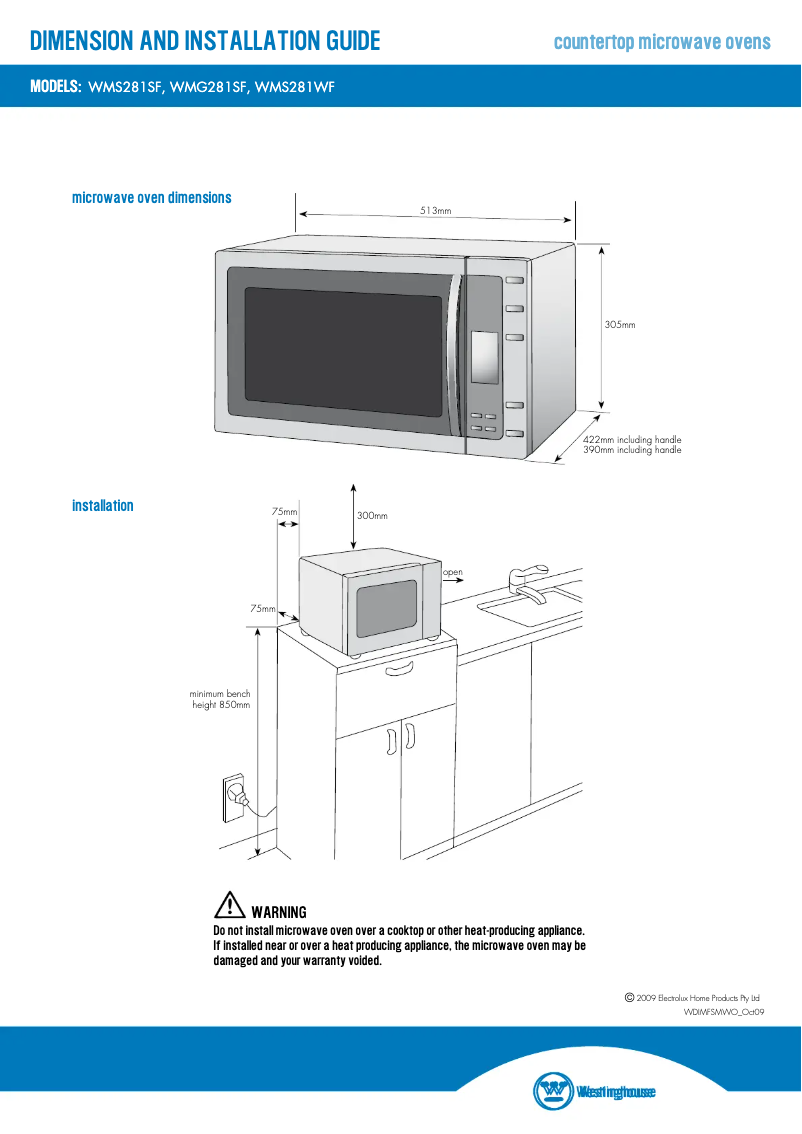 DIMENSION AND INSTALLATION GUIDE

countertop microwave ovens

MODELS: WMS281SF, WMG281SF, WMS281WF

microwave oven dimensions

513mm

305mm

422mm including handle
390mm including handle

installation

75mm

300mm

open

75mm

minimum bench height 850mm

WARNING
Do not install microwave oven over a cooktop or other heat-producing appliance. If installed near or over a heat producing appliance, the microwave oven may be damaged and your warranty voided.

© 2009 Electrolux Home Products Pty Ltd
WDIMFSMWO_Oct09

Westinghouse