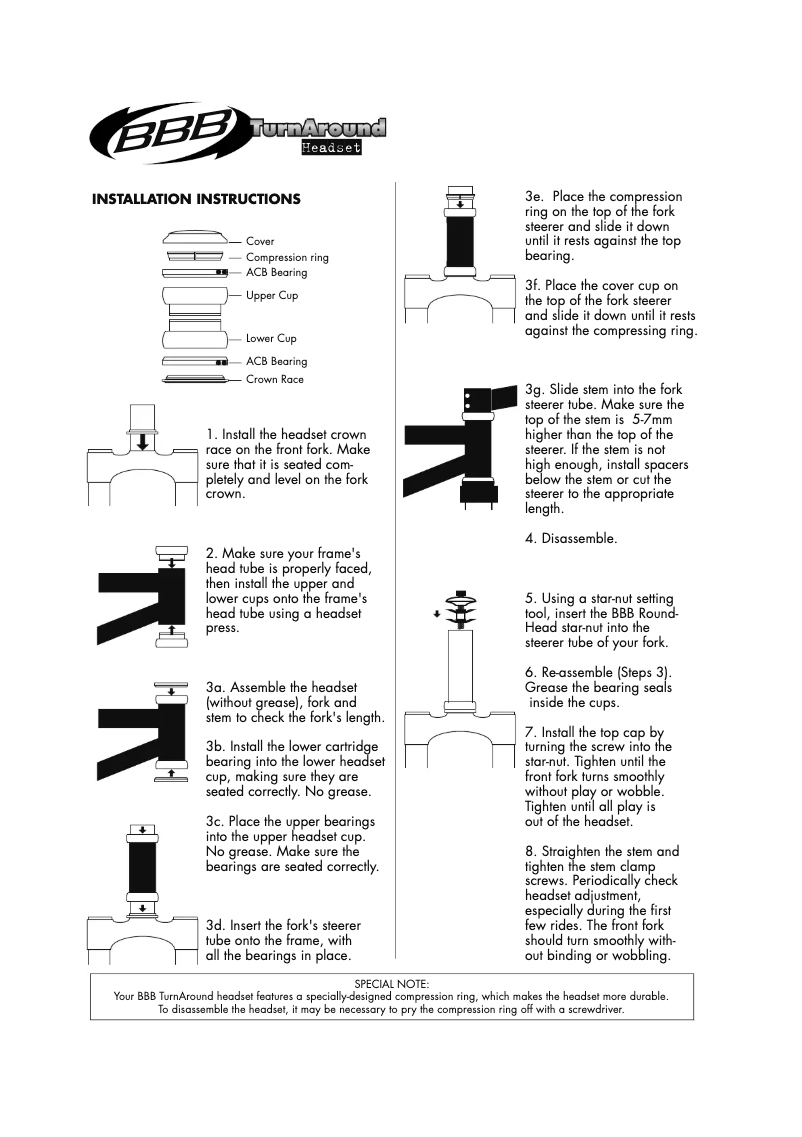 BBB TurnAround Headset

INSTALLATION INSTRUCTIONS

Cover
Compression ring
ACB Bearing
Upper Cup
Lower Cup
ACB Bearing
Crown Race

1. Install the headset crown race on the front fork. Make sure that it is seated completely and level on the fork crown.

2. Make sure your frame's head tube is properly faced, then install the upper and lower cups onto the frame's head tube using a headset press.

3a. Assemble the headset (without grease), fork and stem to check the fork's length.

3b. Install the lower cartridge bearing into the lower headset cup, making sure they are seated correctly. No grease.

3c. Place the upper bearings into the upper headset cup. No grease. Make sure the bearings are seated correctly.

3d. Insert the fork's steerer tube onto the frame, with all the bearings in place.

3e. Place the compression ring on the top of the fork steerer and slide it down until it rests against the top bearing.

3f. Place the cover cup on the top of the fork steerer and slide it down until it rests against the compressing ring.

3g. Slide stem into the fork steerer tube. Make sure the top of the stem is 5-7mm higher than the top of the steerer. If the stem is not high enough, install spacers below the stem or cut the steerer to the appropriate length.

4. Disassemble.

5. Using a star-nut setting tool, insert the BBB Round-Head star-nut into the steerer tube of your fork.

6. Re-assemble (Steps 3). Grease the bearing seals inside the cups.

7. Install the top cap by turning the screw into the star-nut. Tighten until the front fork turns smoothly without play or wobble. Tighten until all play is out of the headset.

8. Straighten the stem and tighten the stem clamp screws. Periodically check headset adjustment, especially during the first few rides. The front fork should turn smoothly without binding or wobbling.

SPECIAL NOTE:
Your BBB TurnAround headset features a specially-designed compression ring, which makes the headset more durable. To disassemble the headset, it may be necessary to pry the compression ring off with a screwdriver.