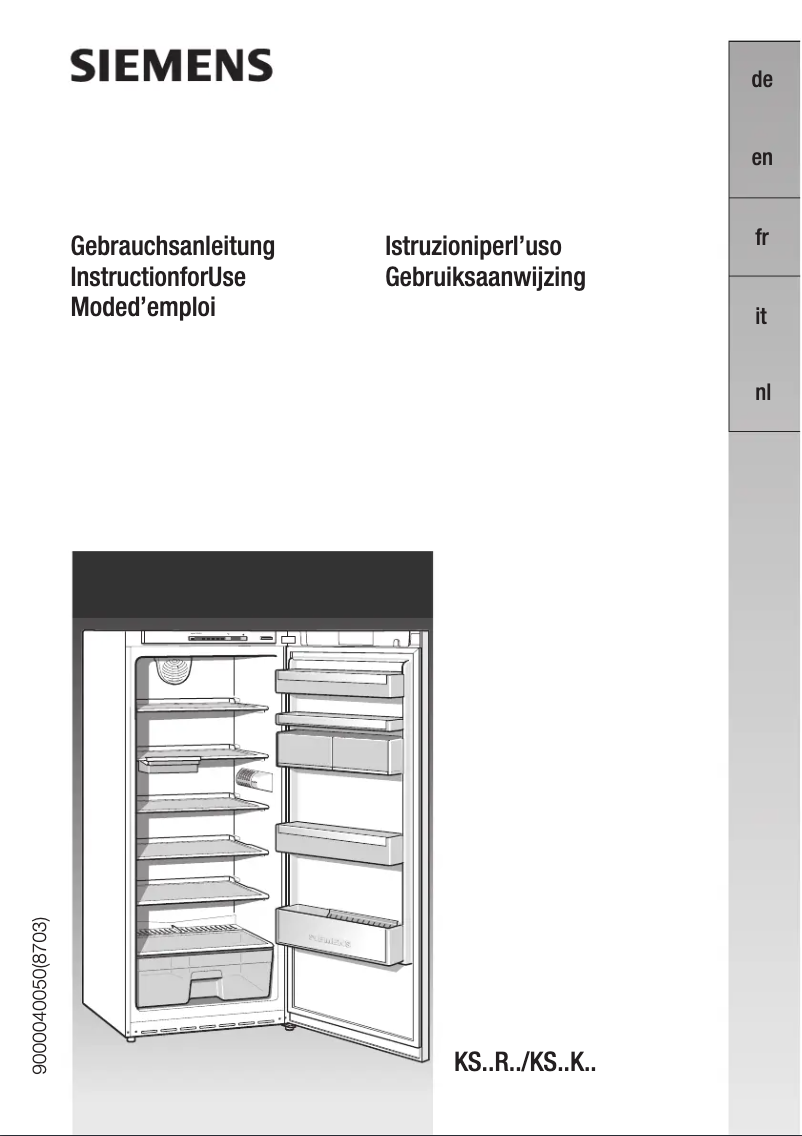 SIEMENS

de

en

fr

it

nl

Gebrauchsanleitung
InstructionforUse
Moded'emploi

Istruzioniperl'uso
Gebruiksaanwijzing

9000040050(8703)

KS..R../KS..K..