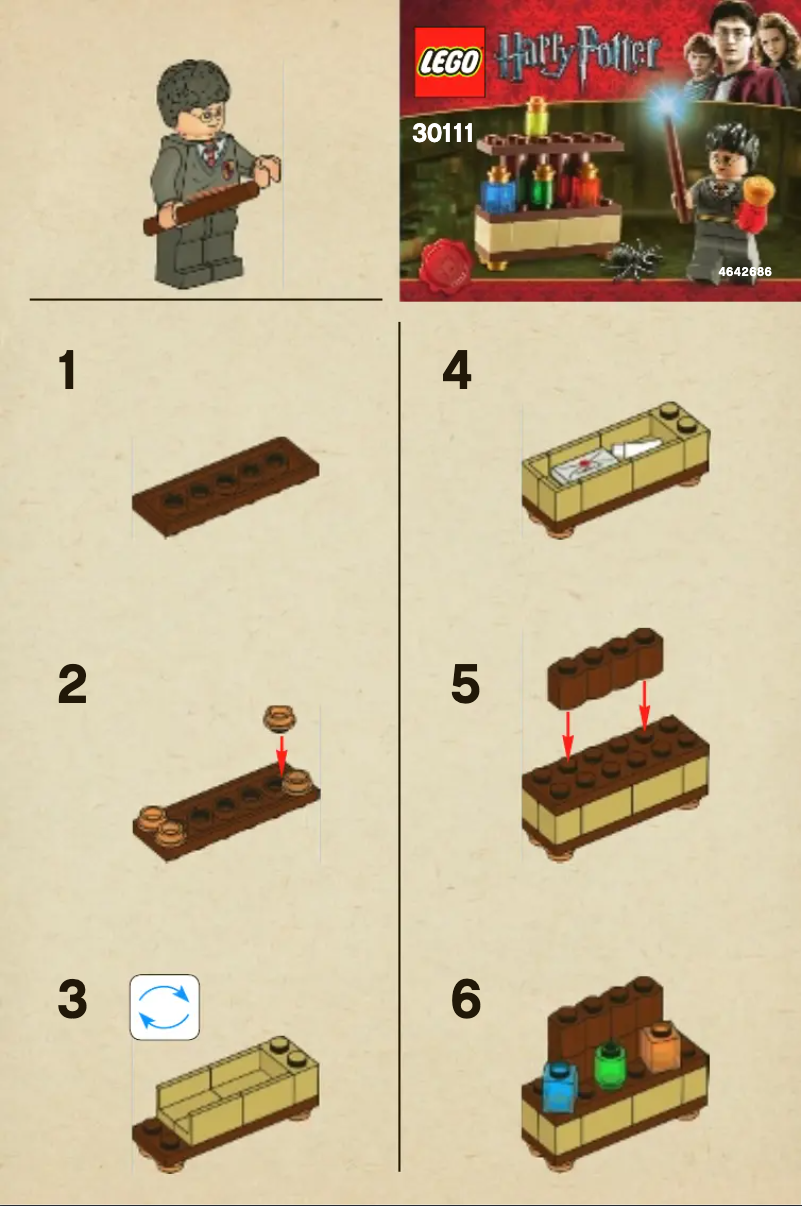 LEGO Harry Potter
30111
4642686

1

2

3

4

5

6