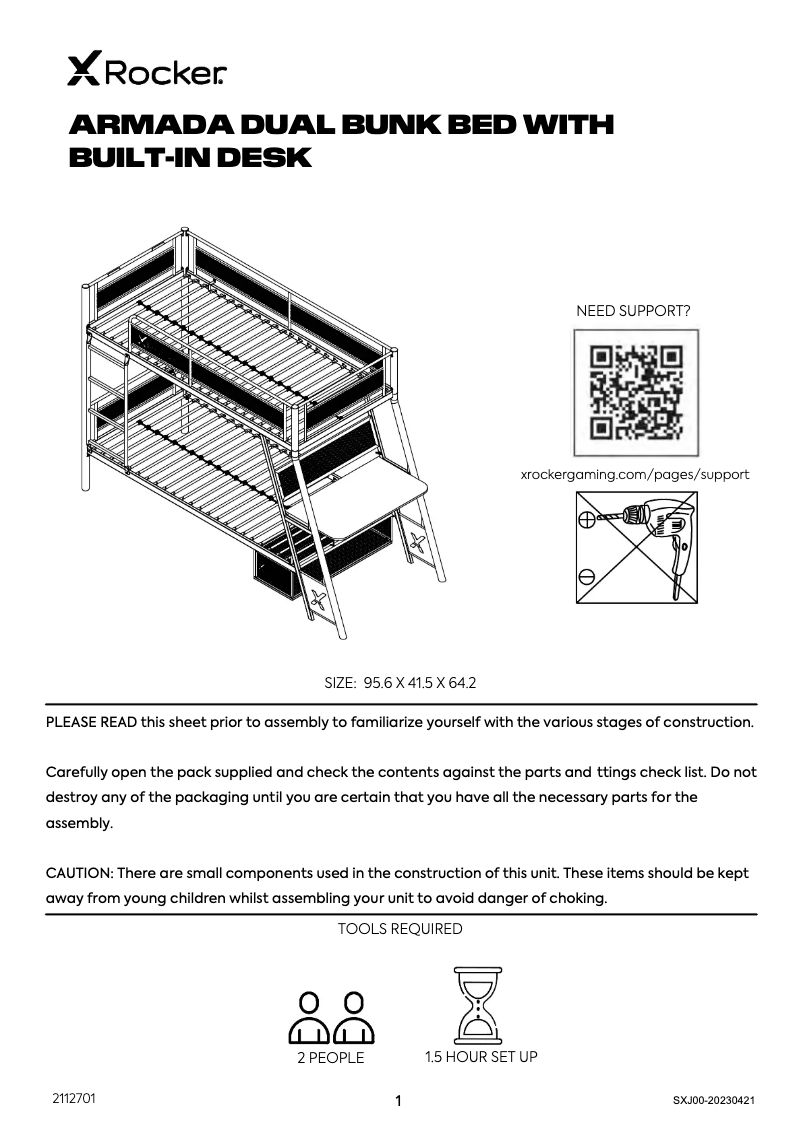 X Rocker

ARMADA DUAL BUNK BED WITH BUILT-IN DESK

NEED SUPPORT?

xrockergaming.com/pages/support

SIZE: 95.6 X 41.5 X 64.2

PLEASE READ this sheet prior to assembly to familiarize yourself with the various stages of construction.

Carefully open the pack supplied and check the contents against the parts and ttings check list. Do not destroy any of the packaging until you are certain that you have all the necessary parts for the assembly.

CAUTION: There are small components used in the construction of this unit. These items should be kept away from young children whilst assembling your unit to avoid danger of choking.

TOOLS REQUIRED

2 PEOPLE

1.5 HOUR SET UP

2112701

1

SXJ00-20230421