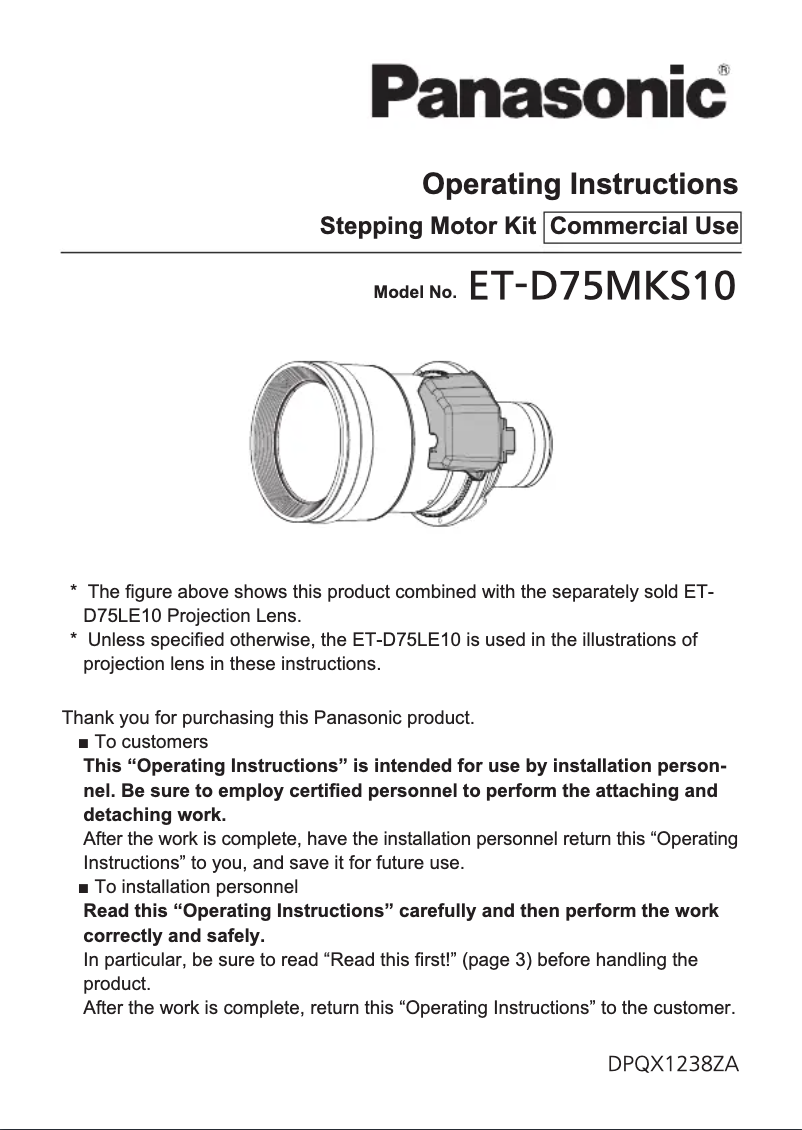 Panasonic®

Operating Instructions

Stepping Motor Kit Commercial Use

Model No. ET-D75MKS10

* The figure above shows this product combined with the separately sold ET-D75LE10 Projection Lens.
* Unless specified otherwise, the ET-D75LE10 is used in the illustrations of projection lens in these instructions.

Thank you for purchasing this Panasonic product.
■ To customers
This “Operating Instructions” is intended for use by installation personnel. Be sure to employ certified personnel to perform the attaching and detaching work.
After the work is complete, have the installation personnel return this “Operating Instructions” to you, and save it for future use.
■ To installation personnel
Read this “Operating Instructions” carefully and then perform the work correctly and safely.
In particular, be sure to read “Read this first!” (page 3) before handling the product.
After the work is complete, return this “Operating Instructions” to the customer.

DPQX1238ZA