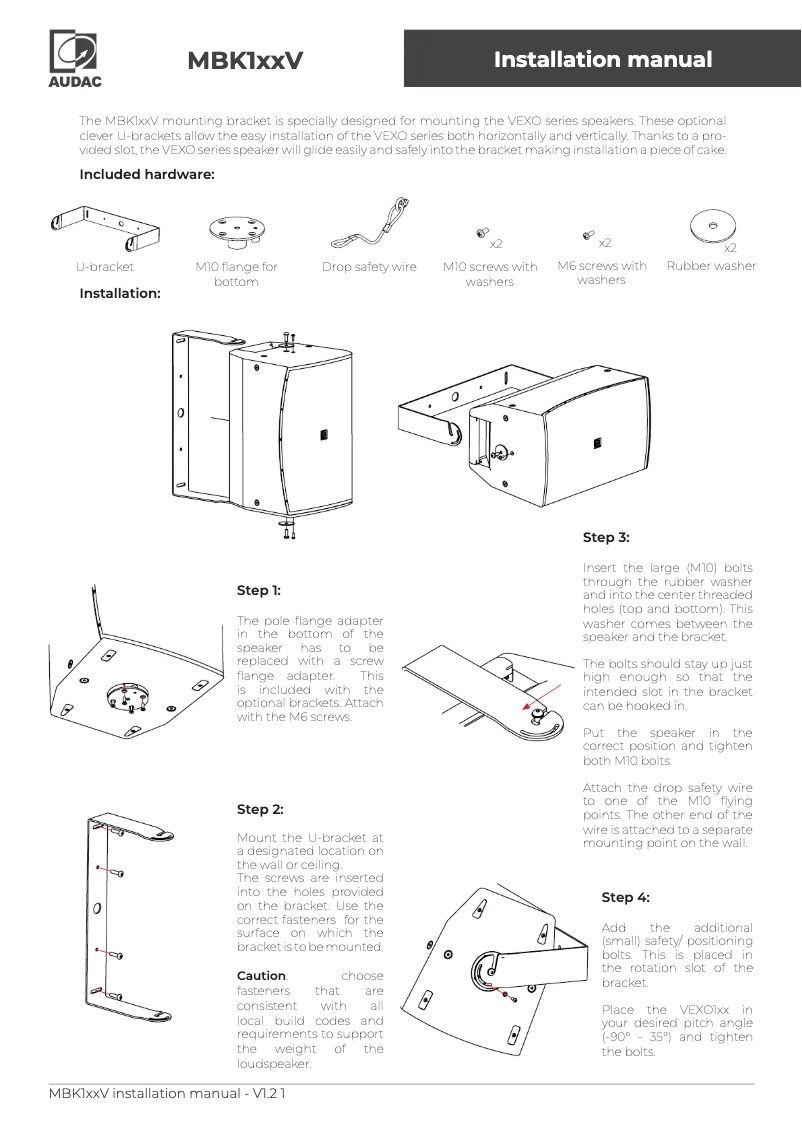 AUDAC

MBK1xxV

Installation manual

The MBK1xxV mounting bracket is specially designed for mounting the VEXO series speakers. These optional clever U-brackets allow the easy installation of the VEXO series both horizontally and vertically. Thanks to a provided slot, the VEXO series speaker will glide easily and safely into the bracket making installation a piece of cake.

Included hardware:

U-bracket

M10 flange for bottom

Drop safety wire

x2
M10 screws with washers

x2
M6 screws with washers

x2
Rubber washer

Installation:

Step 1:

The pole flange adapter in the bottom of the speaker has to be replaced with a screw flange adapter. This is included with the optional brackets. Attach with the M6 screws.

Step 2:

Mount the U-bracket at a designated location on the wall or ceiling.
The screws are inserted into the holes provided on the bracket. Use the correct fasteners for the surface on which the bracket is to be mounted.

Caution: choose fasteners that are consistent with all local build codes and requirements to support the weight of the loudspeaker.

Step 3:

Insert the large (M10) bolts through the rubber washer and into the center threaded holes (top and bottom). This washer comes between the speaker and the bracket.

The bolts should stay up just high enough so that the intended slot in the bracket can be hooked in.

Put the speaker in the correct position and tighten both M10 bolts.

Attach the drop safety wire to one of the M10 flying points. The other end of the wire is attached to a separate mounting point on the wall.

Step 4:

Add the additional (small) safety/ positioning bolts. This is placed in the rotation slot of the bracket.

Place the VEXO1xx in your desired pitch angle (-90° - 35°) and tighten the bolts.

MBK1xxV installation manual - V1.2 1