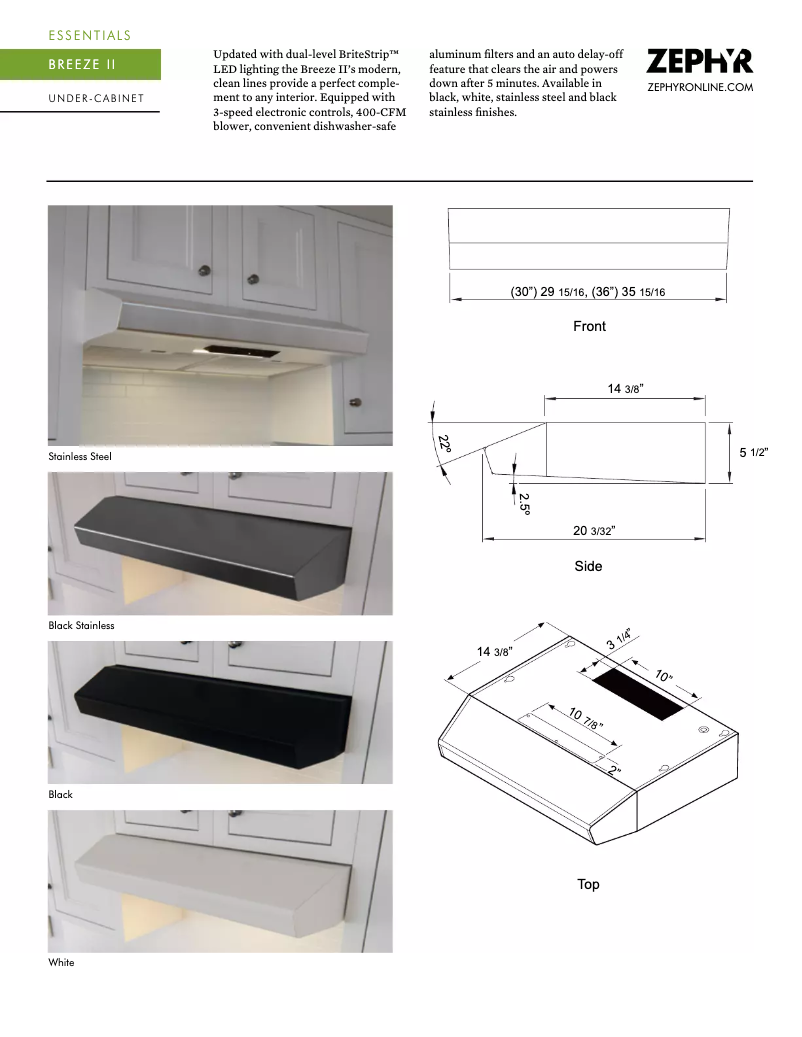 ESSENTIALS

BREEZE II

UNDER-CABINET

Updated with dual-level BriteStrip™ LED lighting the Breeze II's modern, clean lines provide a perfect complement to any interior. Equipped with 3-speed electronic controls, 400-CFM blower, convenient dishwasher-safe aluminum filters and an auto delay-off feature that clears the air and powers down after 5 minutes. Available in black, white, stainless steel and black stainless finishes.

ZEPHYR
ZEPHYRONLINE.COM

Stainless Steel

Black Stainless

Black

White

(30") 29 15/16, (36") 35 15/16

Front

14 3/8"

22°

5 1/2"

2.5°

20 3/32"

Side

14 3/8"

3 1/4"

10"

10 7/8"

2"

Top