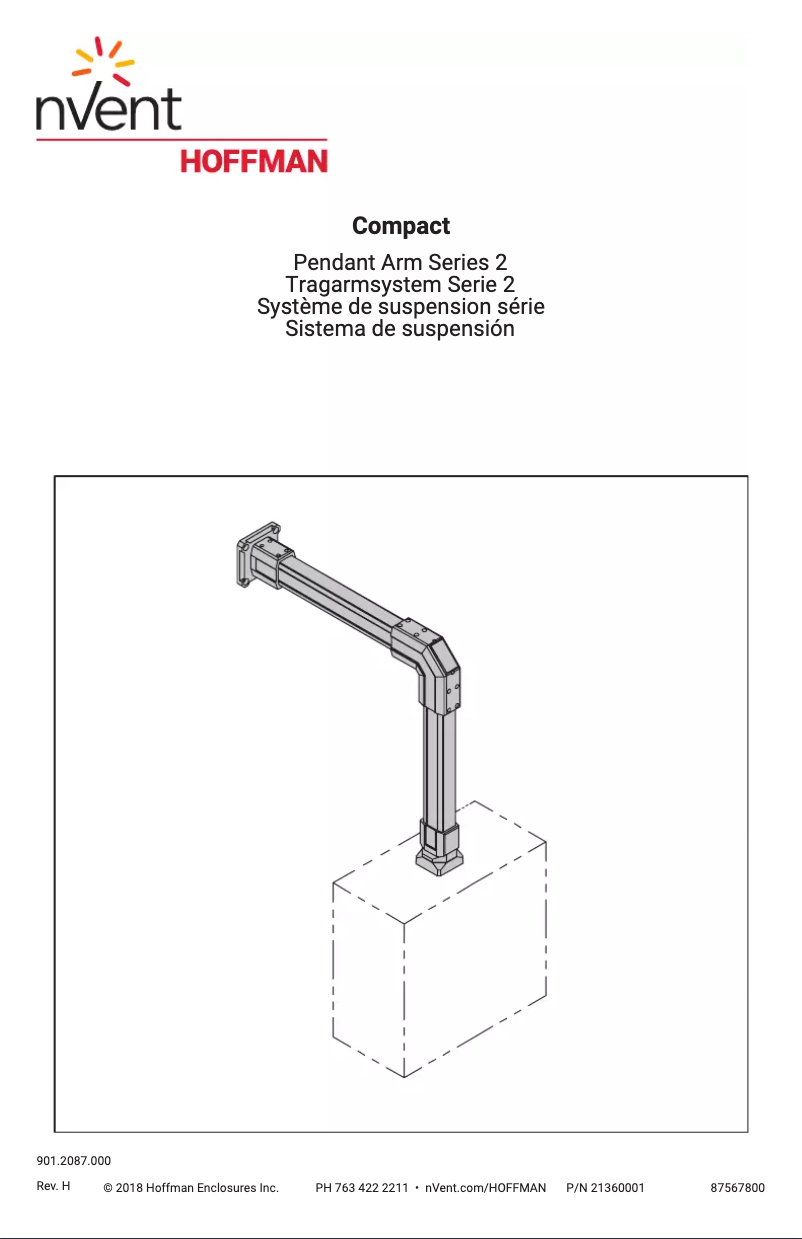 nVent
HOFFMAN

Compact

Pendant Arm Series 2
Tragarmsystem Serie 2
Système de suspension série
Sistema de suspensión

901.2087.000

Rev. H © 2018 Hoffman Enclosures Inc. PH 763 422 2211 • nVent.com/HOFFMAN P/N 21360001 87567800