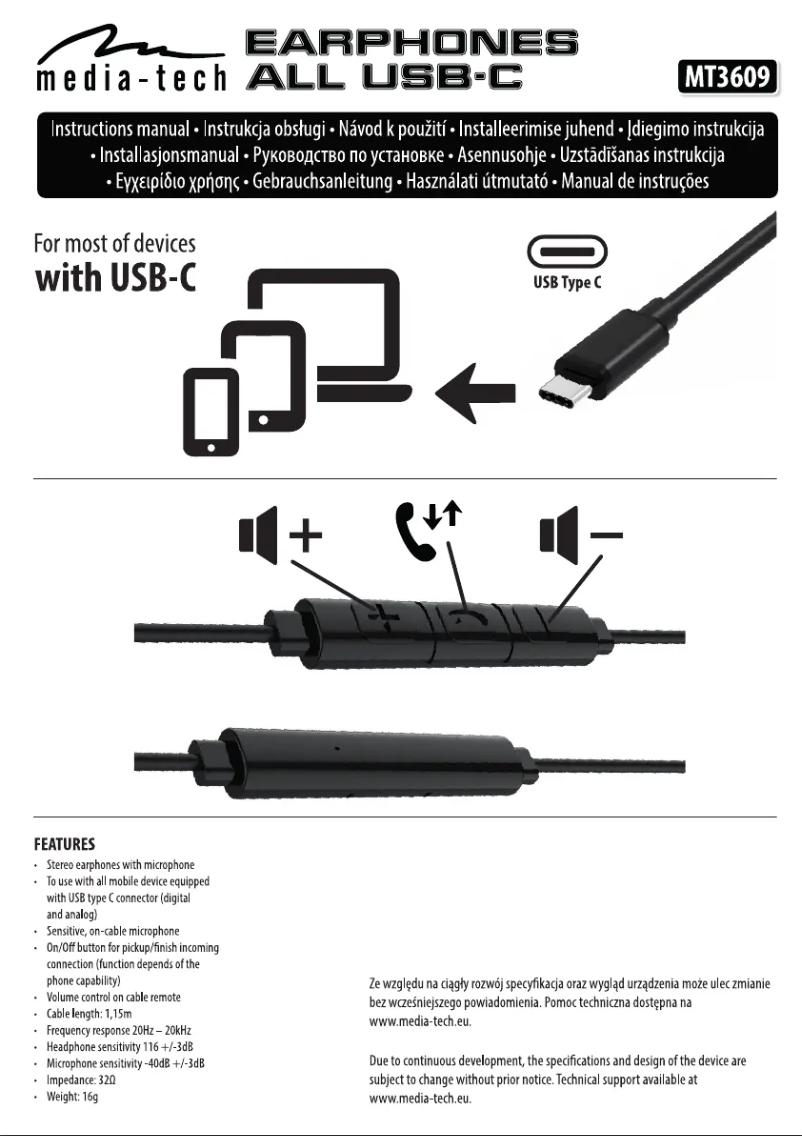 media-tech EARPHONES ALL USB-C MT3609

Instructions manual • Instrukcja obsługi • Návod k použití • Installeerimise juhend • Įdiegimo instrukcija • Installasjonsmanual • Руководство по установке • Asennusohje • Uzstādīšanas instrukcija • Εγχειρίδιο χρήσης • Gebrauchsanleitung • Használati útmutató • Manual de instruções

For most of devices with USB-C

USB Type C

FEATURES
• Stereo earphones with microphone
• To use with all mobile device equipped with USB type C connector (digital and analog)
• Sensitive, on-cable microphone
• On/Off button for pickup/finish incoming connection (function depends of the phone capability)
• Volume control on cable remote
• Cable length: 1,15m
• Frequency response 20Hz – 20kHz
• Headphone sensitivity 116 +/-3dB
• Microphone sensitivity -40dB +/-3dB
• Impedance: 32Ω
• Weight: 16g

Ze względu na ciągły rozwój specyfikacja oraz wygląd urządzenia może ulec zmianie bez wcześniejszego powiadomienia. Pomoc techniczna dostępna na www.media-tech.eu.

Due to continuous development, the specifications and design of the device are subject to change without prior notice. Technical support available at www.media-tech.eu.