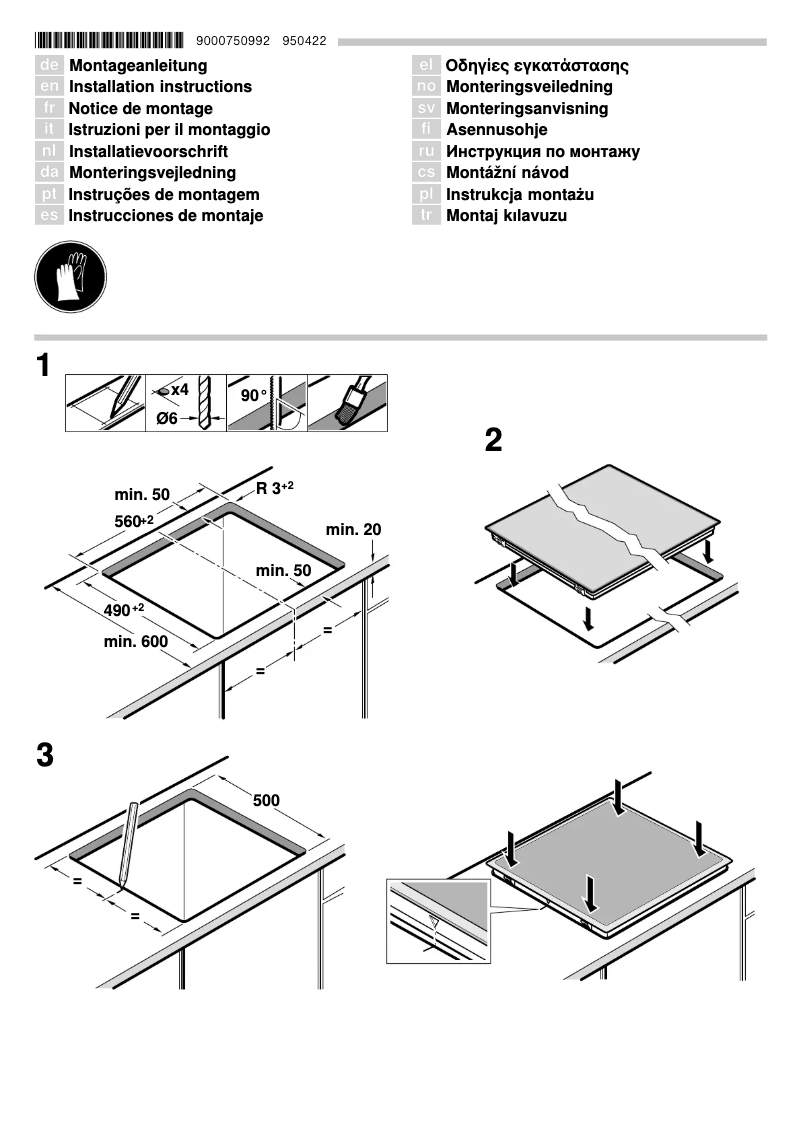 9000750992 950422

de Montageanleitung
en Installation instructions
fr Notice de montage
it Istruzioni per il montaggio
nl Installatievoorschrift
da Monteringsvejledning
pt Instruções de montagem
es Instrucciones de montaje

el Οδηγίες εγκατάστασης
no Monteringsveiledning
sv Monteringsanvisning
fi Asennusohje
ru Инструкция по монтажу
cs Montážní návod
pl Instrukcja montażu
tr Montaj kılavuzu

1

x4
Ø6
90°

min. 50
R $3^{+2}$
$560^{+2}$
min. 20
min. 50
$490^{+2}$
min. 600
=
=

2

3

500
=
=