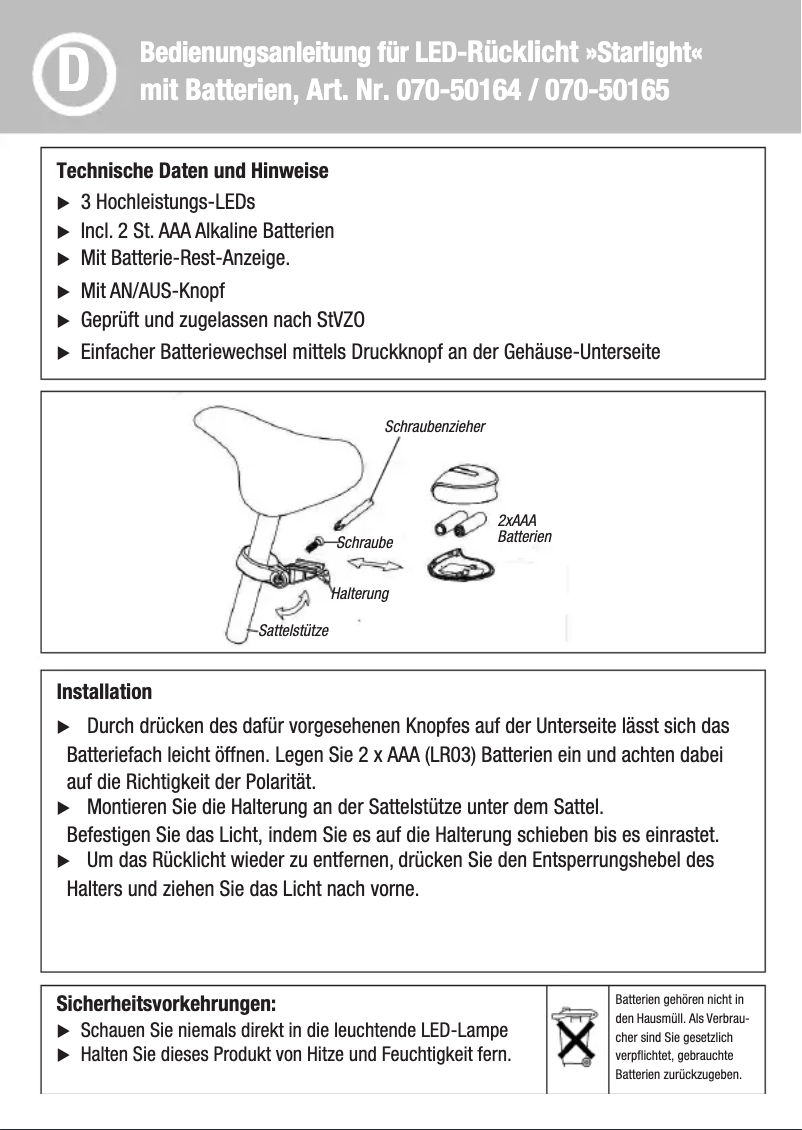 D

Bedienungsanleitung für LED-Rücklicht »Starlight« mit Batterien, Art. Nr. 070-50164 / 070-50165

Technische Daten und Hinweise
▶ 3 Hochleistungs-LEDs
▶ Incl. 2 St. AAA Alkaline Batterien
▶ Mit Batterie-Rest-Anzeige.
▶ Mit AN/AUS-Knopf
▶ Geprüft und zugelassen nach StVZO
▶ Einfacher Batteriewechsel mittels Druckknopf an der Gehäuse-Unterseite

Schraubenzieher
2xAAA Batterien
Schraube
Halterung
Sattelstütze

Installation
▶ Durch drücken des dafür vorgesehenen Knopfes auf der Unterseite lässt sich das Batteriefach leicht öffnen. Legen Sie 2 x AAA (LR03) Batterien ein und achten dabei auf die Richtigkeit der Polarität.
▶ Montieren Sie die Halterung an der Sattelstütze unter dem Sattel.
Befestigen Sie das Licht, indem Sie es auf die Halterung schieben bis es einrastet.
▶ Um das Rücklicht wieder zu entfernen, drücken Sie den Entsperrungshebel des Halters und ziehen Sie das Licht nach vorne.

Sicherheitsvorkehrungen:
▶ Schauen Sie niemals direkt in die leuchtende LED-Lampe
▶ Halten Sie dieses Produkt von Hitze und Feuchtigkeit fern.

Batterien gehören nicht in den Hausmüll. Als Verbraucher sind Sie gesetzlich verpflichtet, gebrauchte Batterien zurückzugeben.