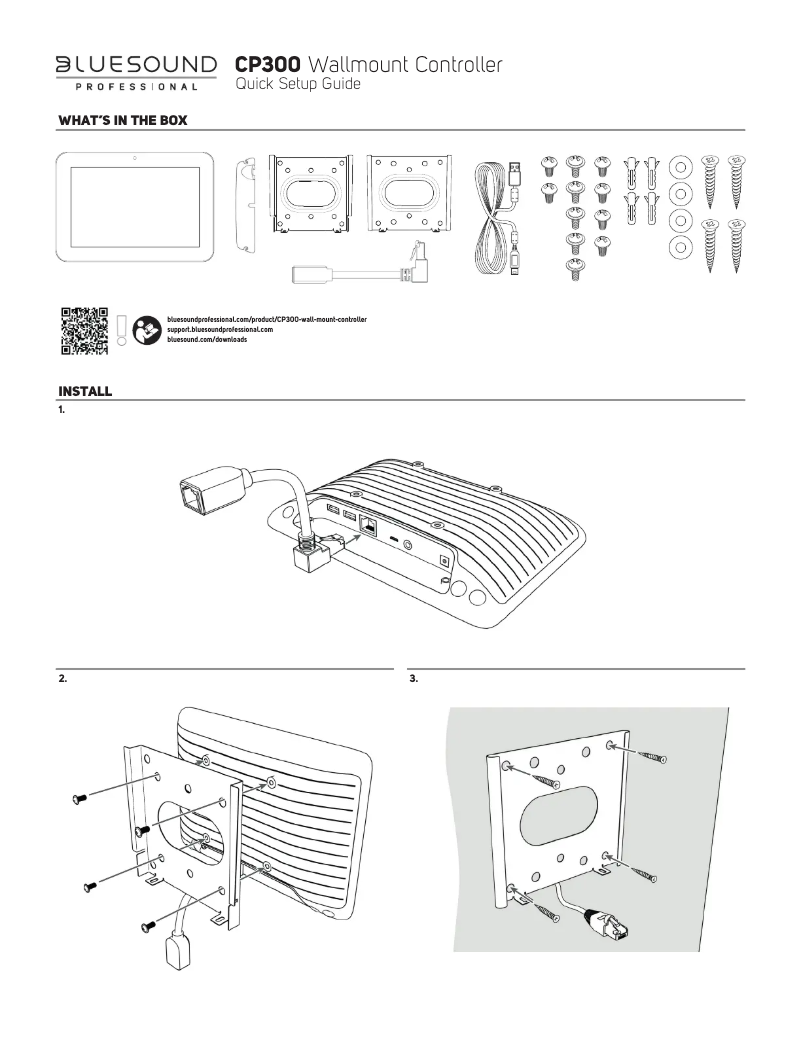 BLUESOUND PROFESSIONAL

CP300 Wallmount Controller
Quick Setup Guide

WHAT'S IN THE BOX

bluesoundprofessional.com/product/CP300-wall-mount-controller
support.bluesoundprofessional.com
bluesound.com/downloads

INSTALL

1.

2.

3.