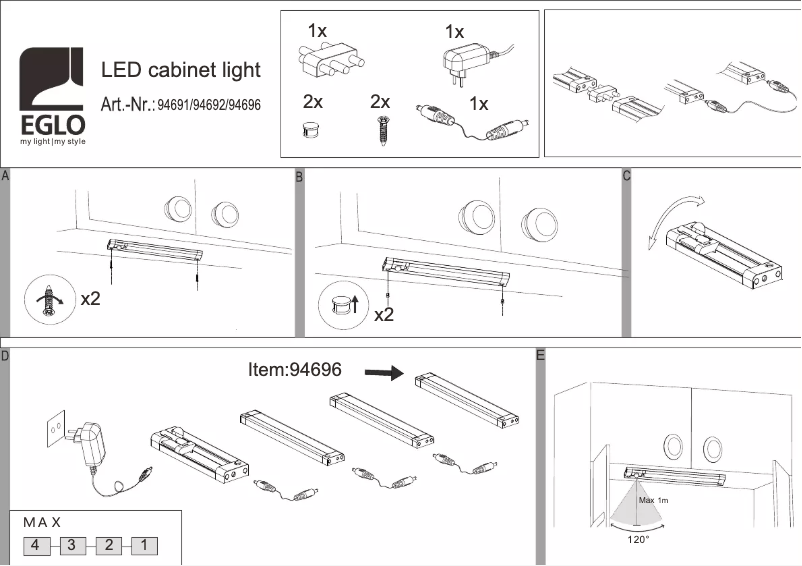 EGLO
my light | my style

LED cabinet light
Art.-Nr.: 94691/94692/94696

1x
1x
2x
2x
1x

A
x2

B
x2

C

D
Item:94696

MAX
4 3 2 1

E
Max 1m
120°