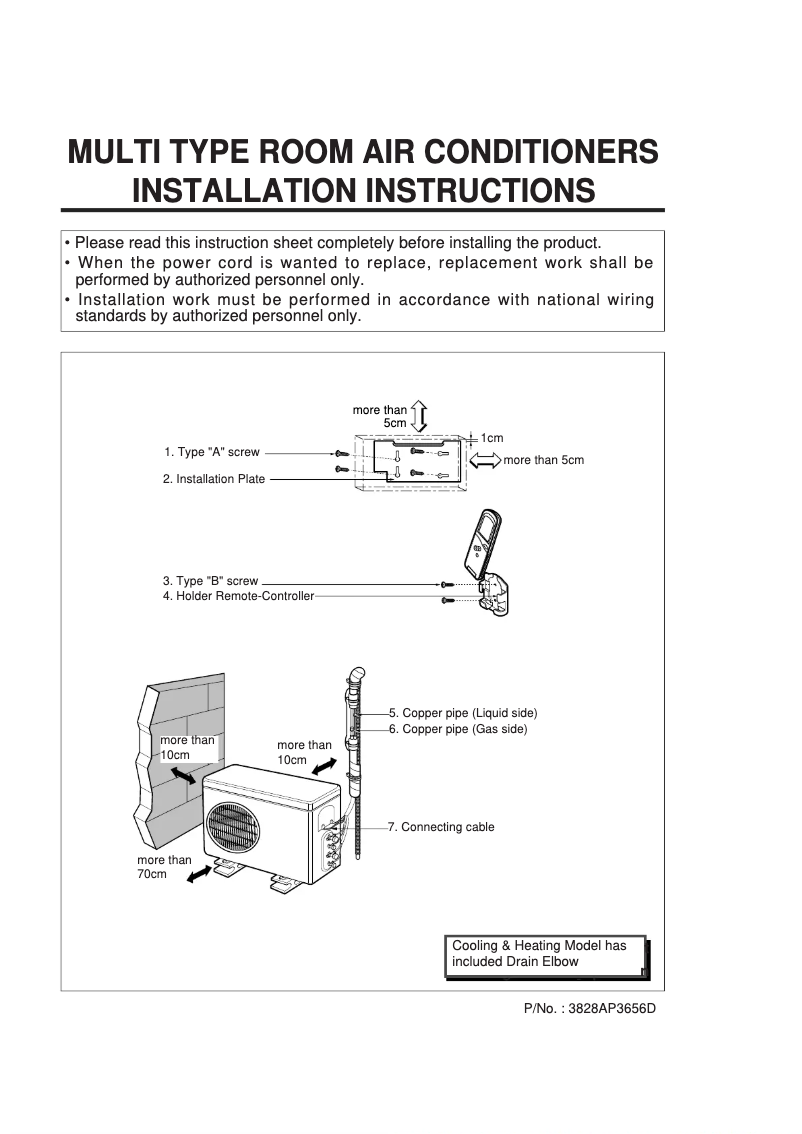 MULTI TYPE ROOM AIR CONDITIONERS
INSTALLATION INSTRUCTIONS

• Please read this instruction sheet completely before installing the product.
• When the power cord is wanted to replace, replacement work shall be performed by authorized personnel only.
• Installation work must be performed in accordance with national wiring standards by authorized personnel only.

more than 5cm
1cm
more than 5cm
1. Type "A" screw
2. Installation Plate

3. Type "B" screw
4. Holder Remote-Controller

5. Copper pipe (Liquid side)
6. Copper pipe (Gas side)
more than 10cm
more than 10cm
7. Connecting cable
more than 70cm

Cooling & Heating Model has included Drain Elbow

P/No. : 3828AP3656D