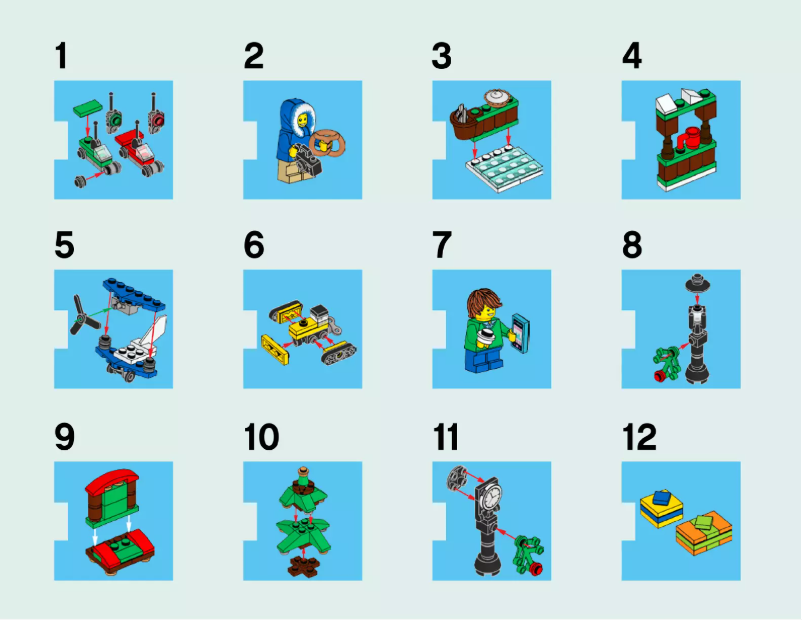 1

2

3

4

5

6

7

8

9

10

11

12