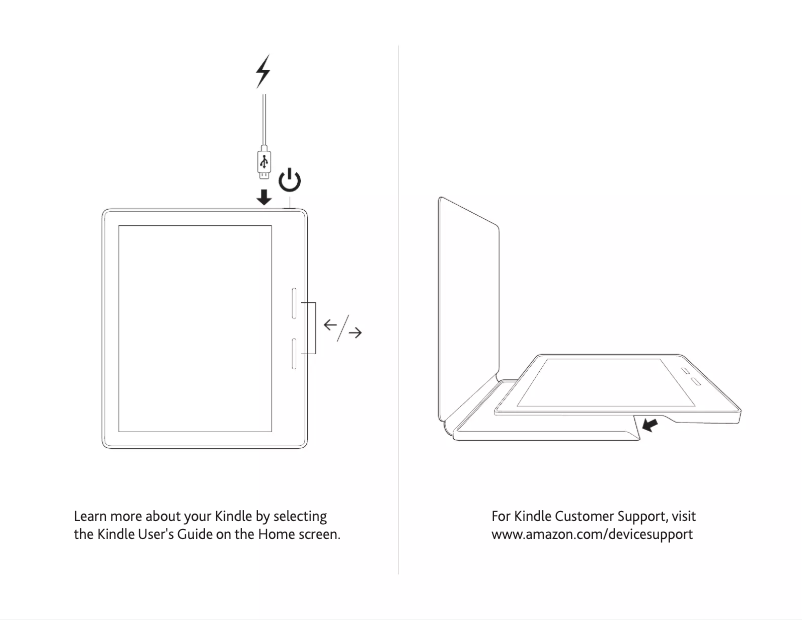 Learn more about your Kindle by selecting the Kindle User's Guide on the Home screen.

For Kindle Customer Support, visit www.amazon.com/devicesupport