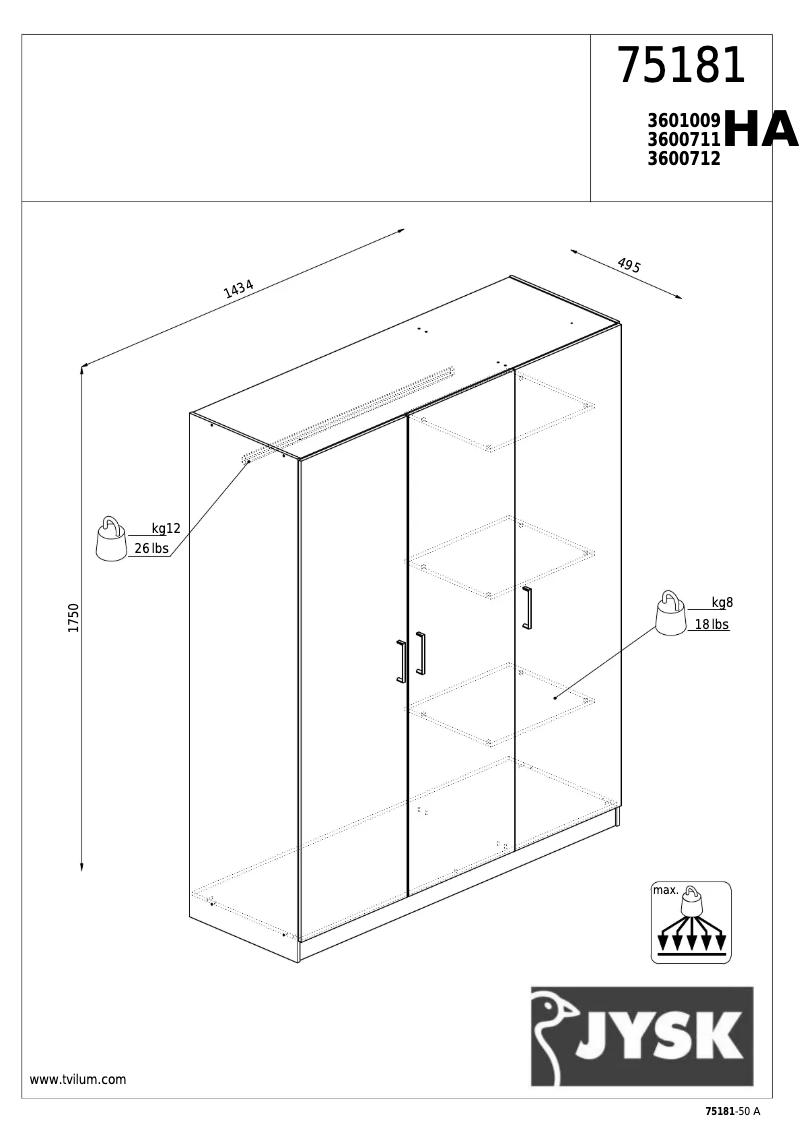 75181

3601009
3600711
3600712
HA

1434

495

1750

kg12
26 lbs

kg8
18 lbs

max.

JYSK

www.tvilum.com

75181-50 A