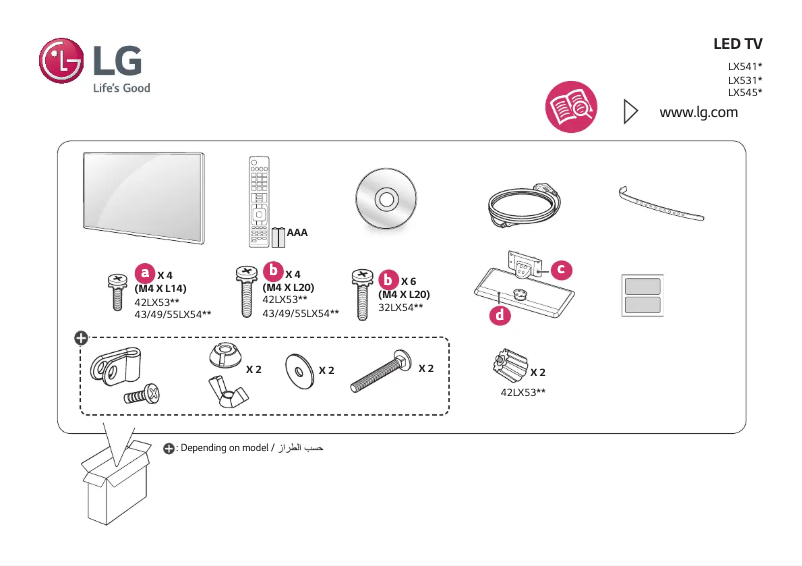 LG
Life's Good

LED TV
LX541*
LX531*
LX545*

www.lg.com

AAA

a X 4
(M4 X L14)
42LX53**
43/49/55LX54**

b X 4
(M4 X L20)
42LX53**
43/49/55LX54**

b X 6
(M4 X L20)
32LX54**

c

d

X 2

X 2

X 2

X 2
42LX53**

: Depending on model / حسب الطراز