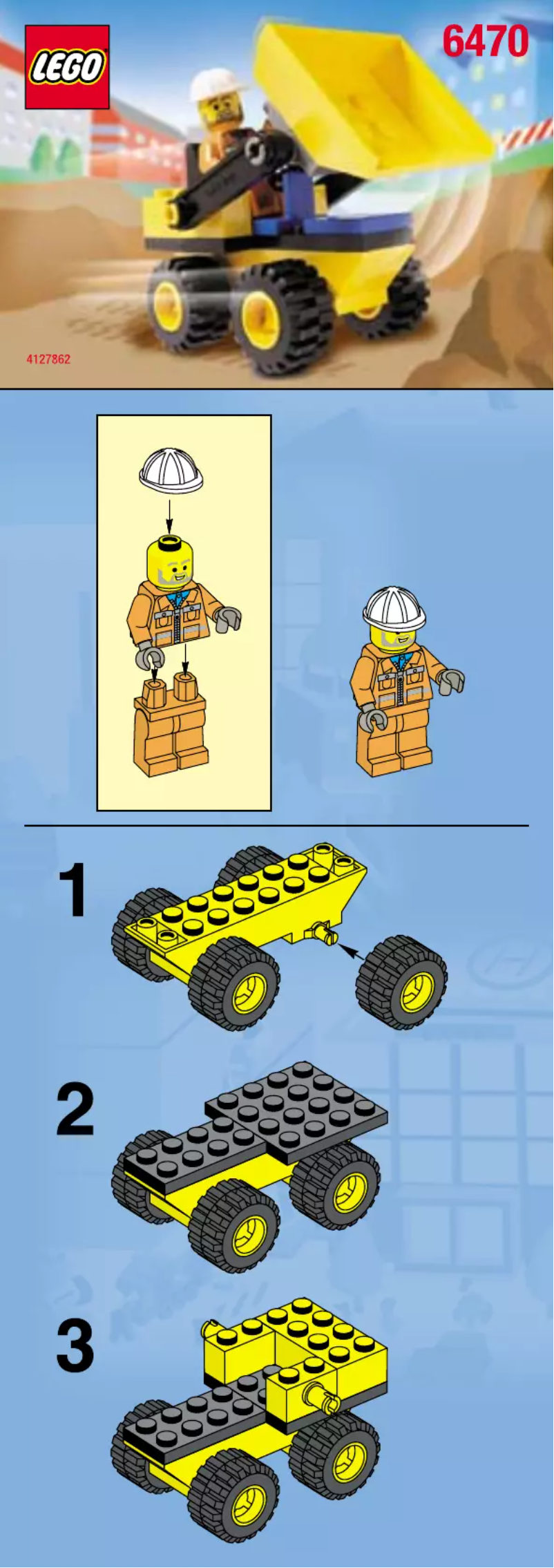 LEGO

6470

4127862

1

2

3