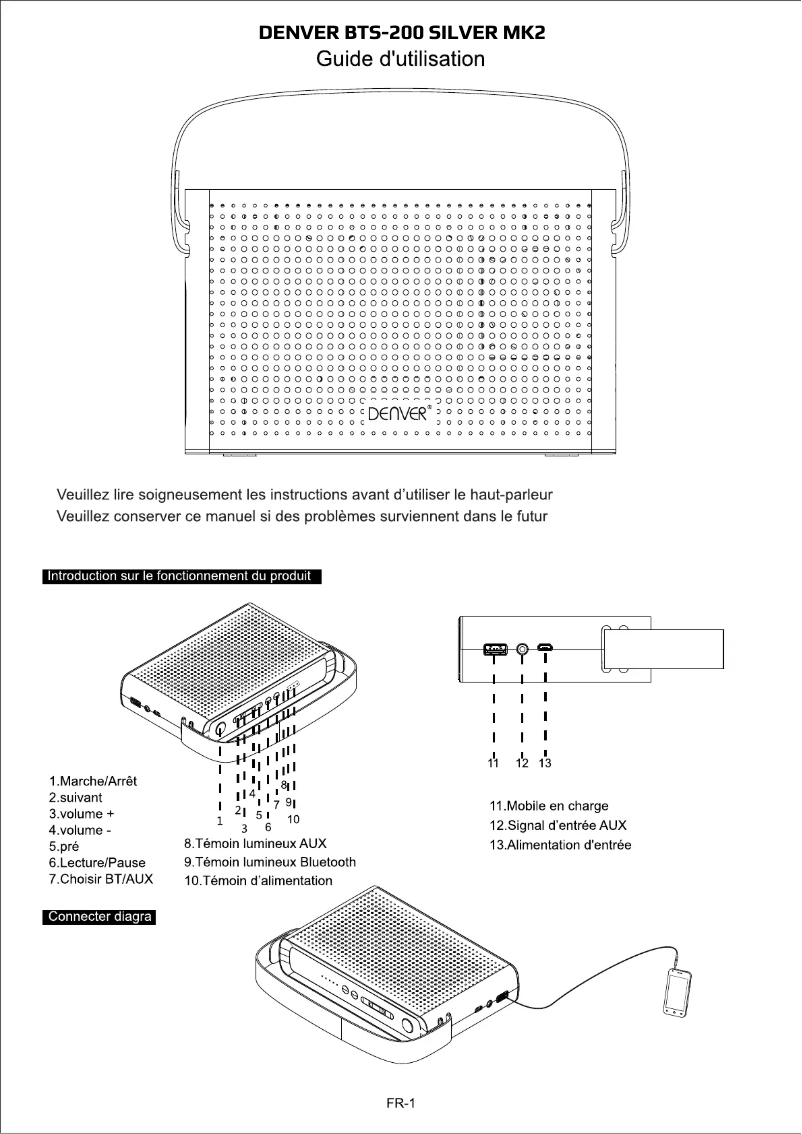 DENVER BTS-200 SILVER MK2
Guide d'utilisation

DENVER®

Veuillez lire soigneusement les instructions avant d'utiliser le haut-parleur
Veuillez conserver ce manuel si des problèmes surviennent dans le futur

Introduction sur le fonctionnement du produit

1 2 3 4 5 6 7 8 9 10

11 12 13

1.Marche/Arrêt
2.suivant
3.volume +
4.volume -
5.pré
6.Lecture/Pause
7.Choisir BT/AUX

8.Témoin lumineux AUX
9.Témoin lumineux Bluetooth
10.Témoin d'alimentation

11.Mobile en charge
12.Signal d'entrée AUX
13.Alimentation d'entrée

Connecter diagra

FR-1