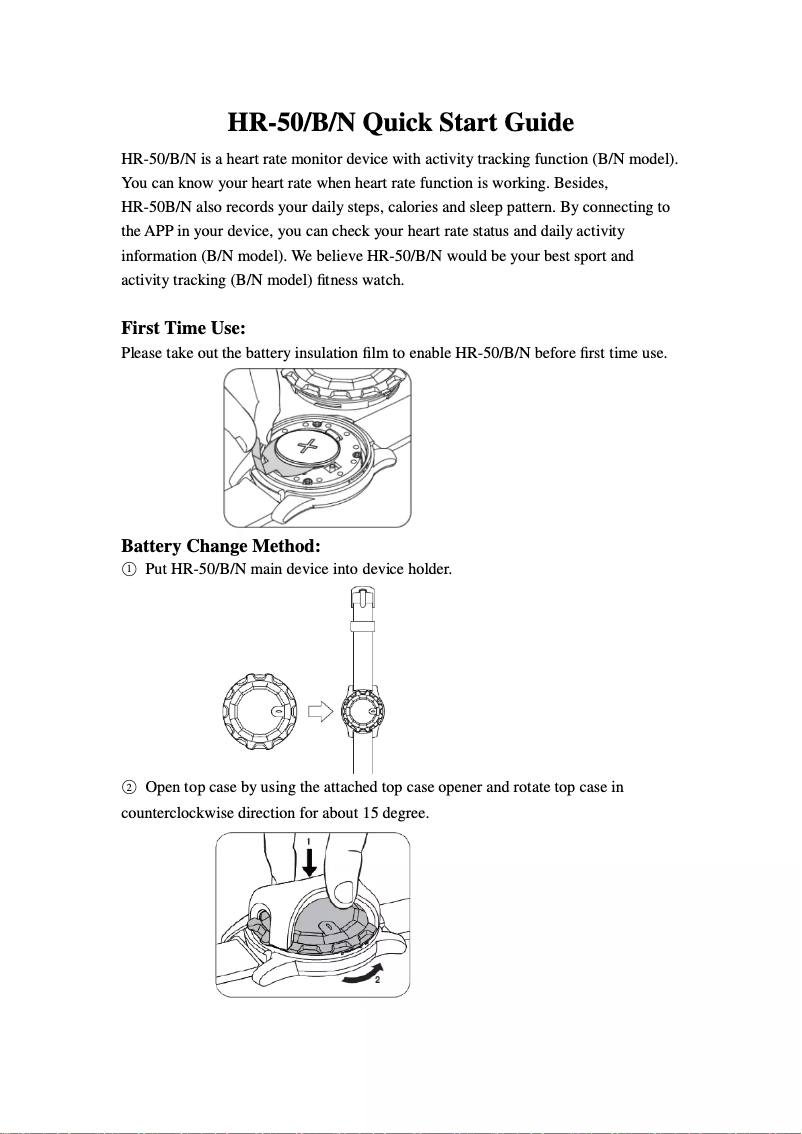 HR-50/B/N Quick Start Guide

HR-50/B/N is a heart rate monitor device with activity tracking function (B/N model). You can know your heart rate when heart rate function is working. Besides, HR-50B/N also records your daily steps, calories and sleep pattern. By connecting to the APP in your device, you can check your heart rate status and daily activity information (B/N model). We believe HR-50/B/N would be your best sport and activity tracking (B/N model) fitness watch.

First Time Use:
Please take out the battery insulation film to enable HR-50/B/N before first time use.

Battery Change Method:
① Put HR-50/B/N main device into device holder.

② Open top case by using the attached top case opener and rotate top case in counterclockwise direction for about 15 degree.

1

2