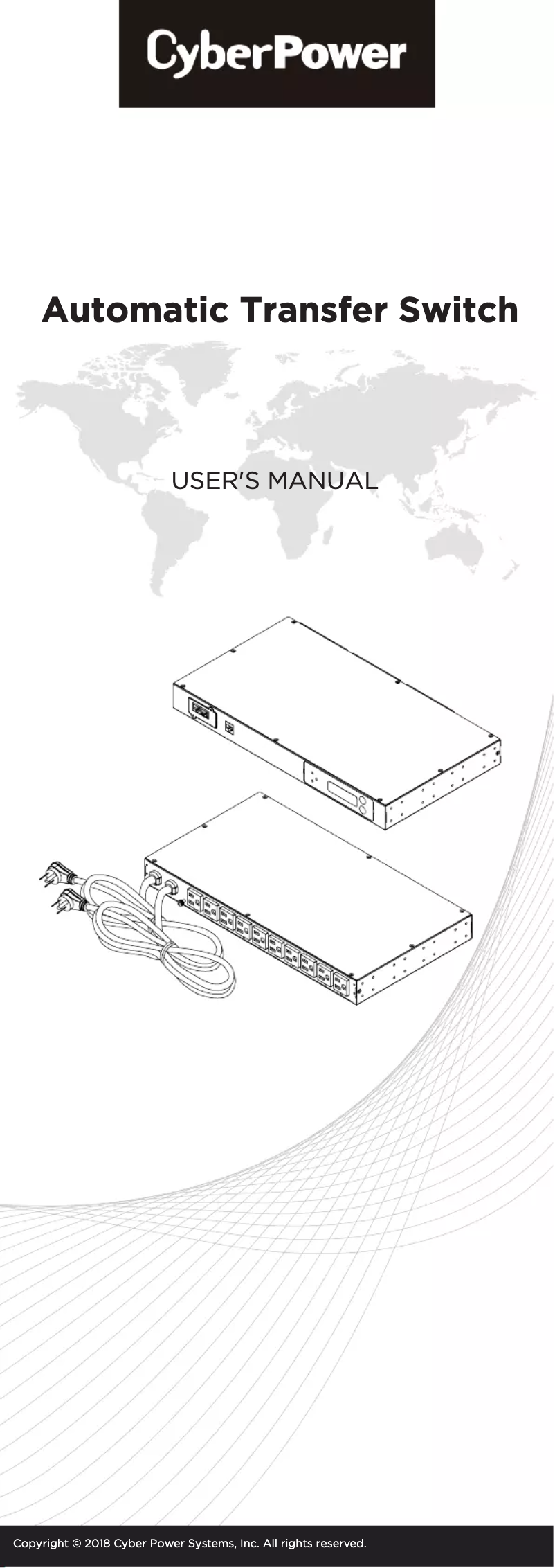 CyberPower

Automatic Transfer Switch

USER'S MANUAL

Copyright © 2018 Cyber Power Systems, Inc. All rights reserved.