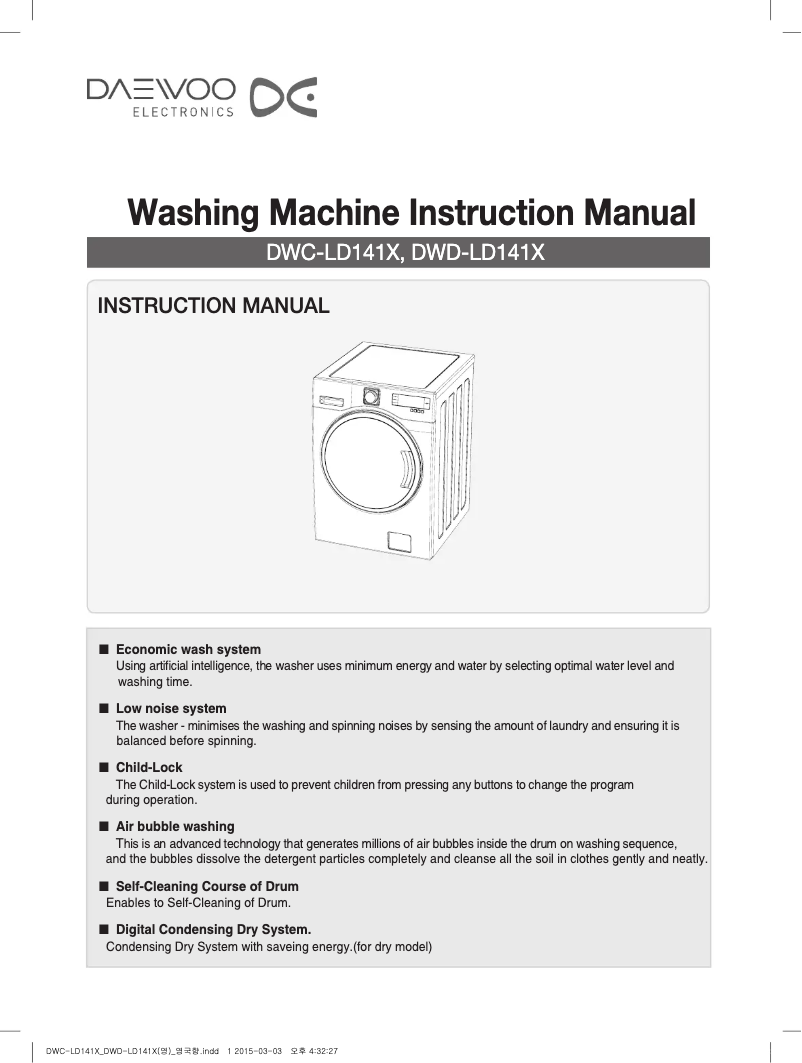 DAEWOO
ELECTRONICS

Washing Machine Instruction Manual

DWC-LD141X, DWD-LD141X

INSTRUCTION MANUAL

■ Economic wash system
Using artificial intelligence, the washer uses minimum energy and water by selecting optimal water level and washing time.

■ Low noise system
The washer - minimises the washing and spinning noises by sensing the amount of laundry and ensuring it is balanced before spinning.

■ Child-Lock
The Child-Lock system is used to prevent children from pressing any buttons to change the program during operation.

■ Air bubble washing
This is an advanced technology that generates millions of air bubbles inside the drum on washing sequence, and the bubbles dissolve the detergent particles completely and cleanse all the soil in clothes gently and neatly.

■ Self-Cleaning Course of Drum
Enables to Self-Cleaning of Drum.

■ Digital Condensing Dry System.
Condensing Dry System with saveing energy.(for dry model)

DWC-LD141X_DWD-LD141X(영)_영국향.indd 1 2015-03-03 오후 4:32:27