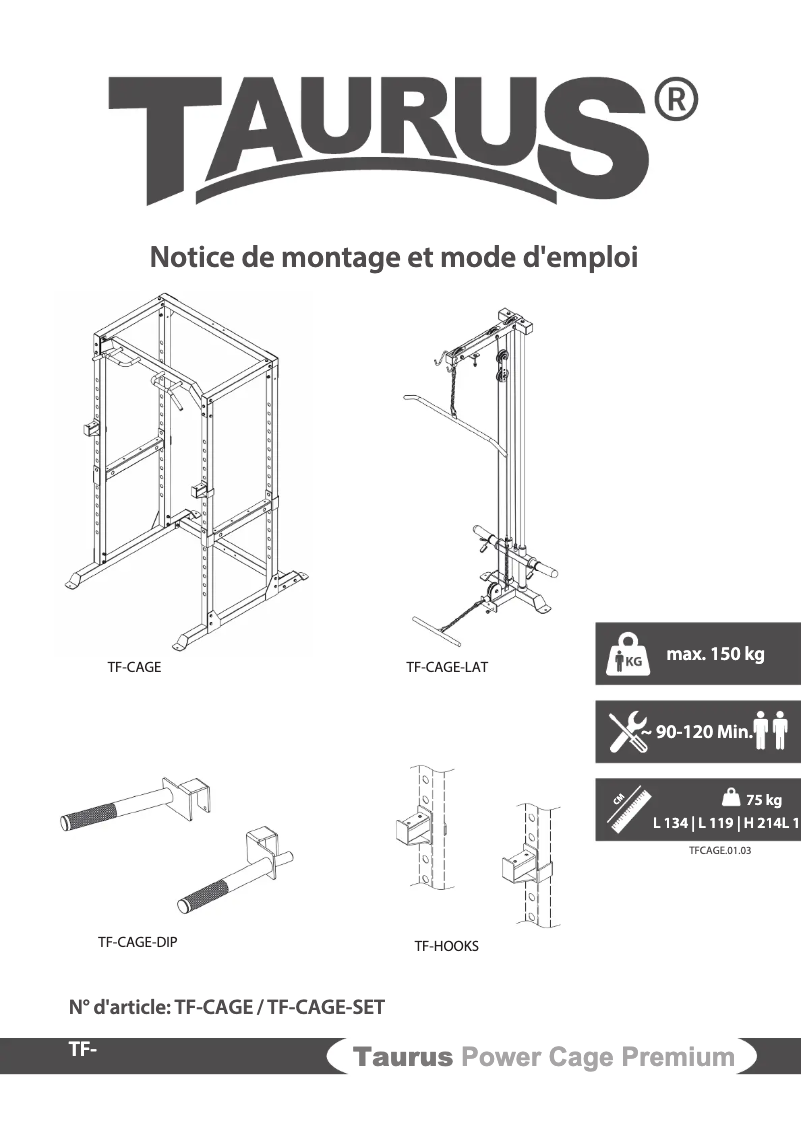 TAURUS®

Notice de montage et mode d'emploi

TF-CAGE

TF-CAGE-LAT

KG max. 150 kg

~ 90-120 Min.

CM 75 kg
L 134 | L 119 | H 214L 1

TFCAGE.01.03

TF-CAGE-DIP

TF-HOOKS

N° d'article: TF-CAGE / TF-CAGE-SET

TF-

Taurus Power Cage Premium