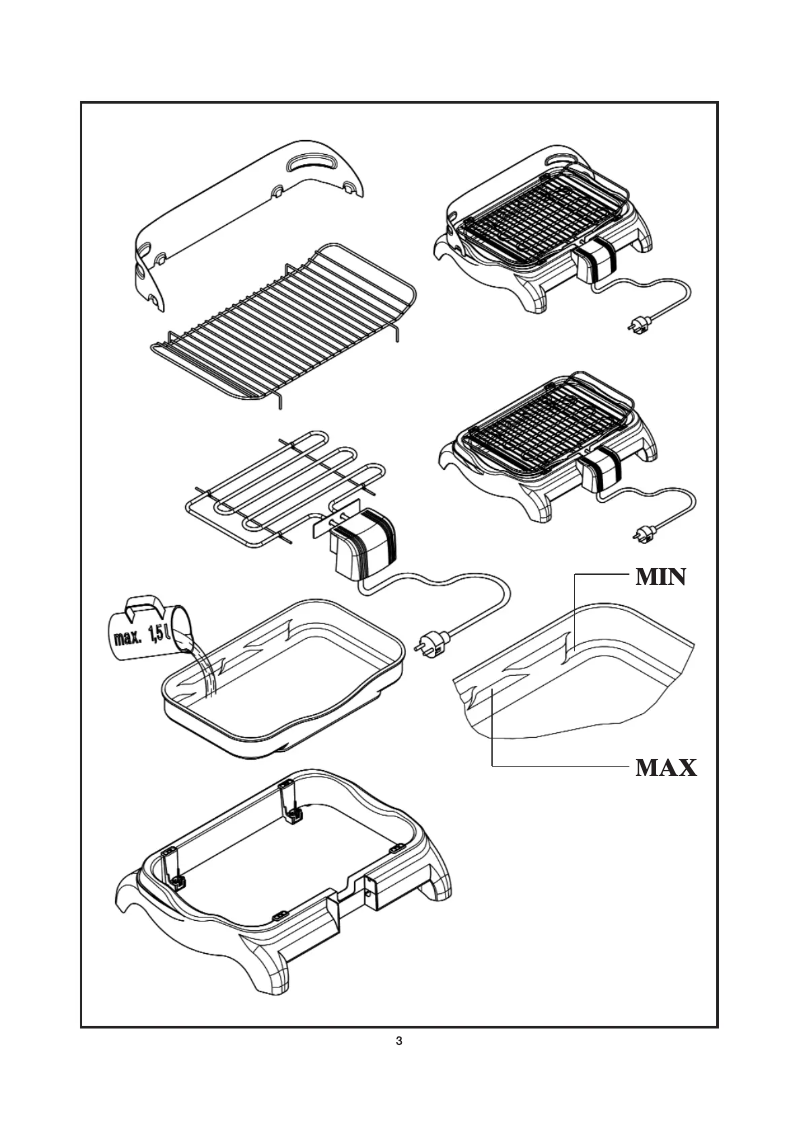 max. 1,5 l

MIN

MAX

3