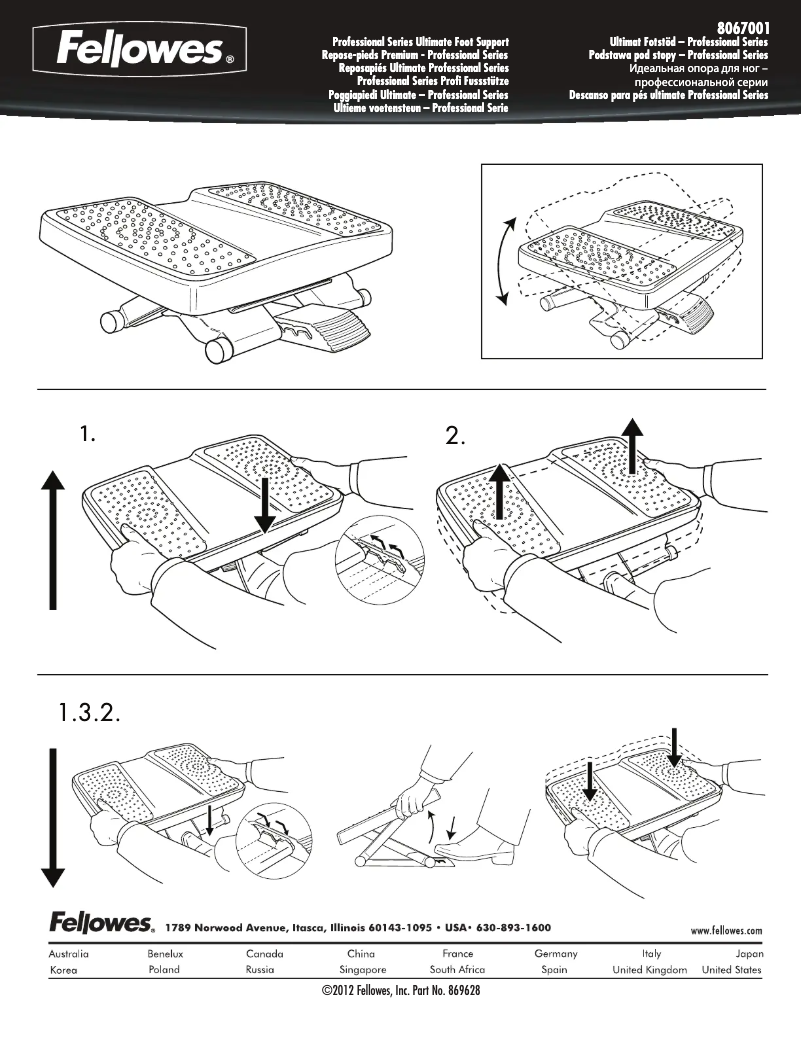 Fellowes®

Professional Series Ultimate Foot Support
Repose-pieds Premium - Professional Series
Reposapiés Ultimate Professional Series
Professional Series Profi Fussstütze
Poggiapiedi Ultimate – Professional Series
Ultieme voetensteun – Professional Serie

8067001
Ultimat Fotstöd – Professional Series
Podstawa pod stopy – Professional Series
Идеальная опора для ног – профессиональной серии
Descanso para pés ultimate Professional Series

1.

2.

1.3.2.

Fellowes® 1789 Norwood Avenue, Itasca, Illinois 60143-1095 • USA • 630-893-1600

www.fellowes.com

| Australia | Benelux | Canada | China | France | Germany | Italy | Japan |
|---|---|---|---|---|---|---|---|
| Korea | Poland | Russia | Singapore | South Africa | Spain | United Kingdom | United States |

©2012 Fellowes, Inc. Part No. 869628