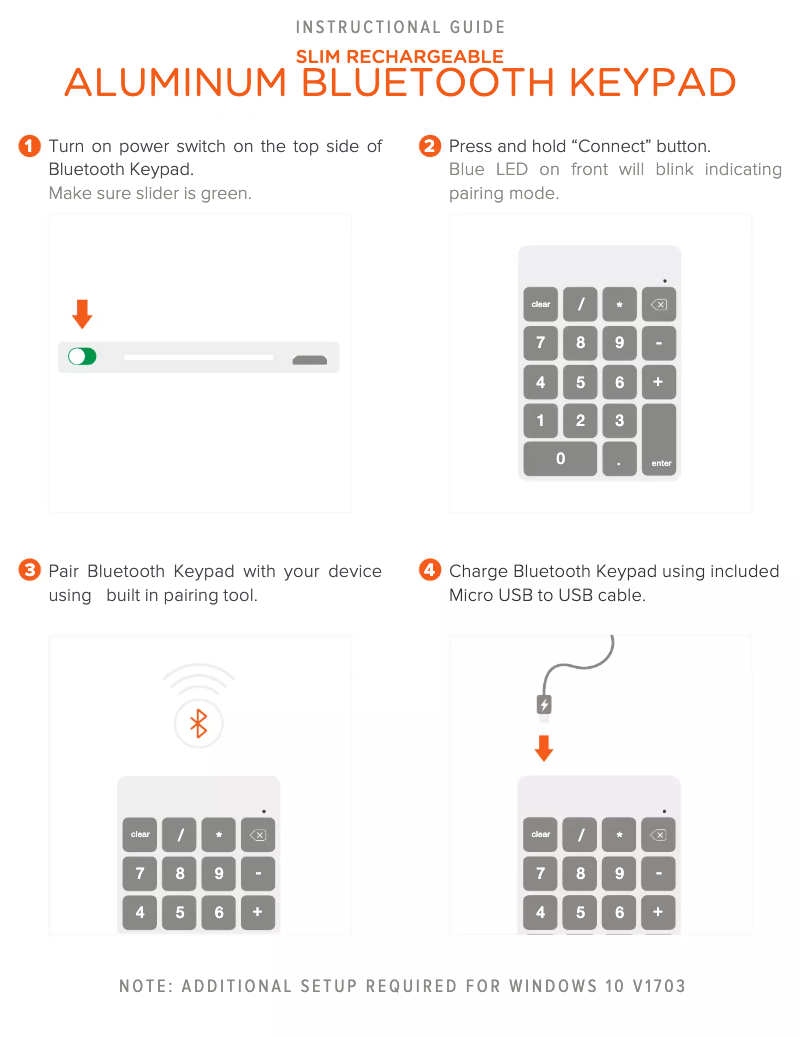 INSTRUCTIONAL GUIDE

SLIM RECHARGEABLE
ALUMINUM BLUETOOTH KEYPAD

1 Turn on power switch on the top side of Bluetooth Keypad.
Make sure slider is green.

2 Press and hold “Connect” button.
Blue LED on front will blink indicating pairing mode.

clear / * 
7 8 9 -
4 5 6 +
1 2 3
0 . enter

3 Pair Bluetooth Keypad with your device using built in pairing tool.

clear / *
7 8 9 -
4 5 6 +

4 Charge Bluetooth Keypad using included Micro USB to USB cable.

clear / *
7 8 9 -
4 5 6 +

NOTE: ADDITIONAL SETUP REQUIRED FOR WINDOWS 10 V1703