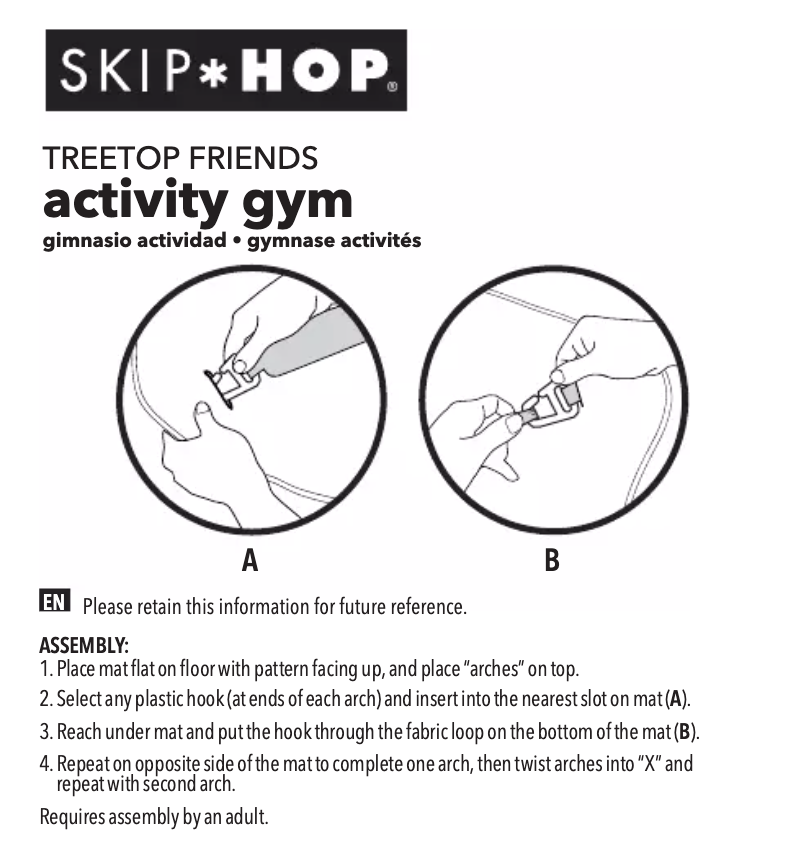 SKIP*HOP®

TREETOP FRIENDS
activity gym
gimnasio actividad • gymnase activités

A

B

EN Please retain this information for future reference.

ASSEMBLY:
1. Place mat flat on floor with pattern facing up, and place "arches" on top.
2. Select any plastic hook (at ends of each arch) and insert into the nearest slot on mat (A).
3. Reach under mat and put the hook through the fabric loop on the bottom of the mat (B).
4. Repeat on opposite side of the mat to complete one arch, then twist arches into "X" and repeat with second arch.

Requires assembly by an adult.