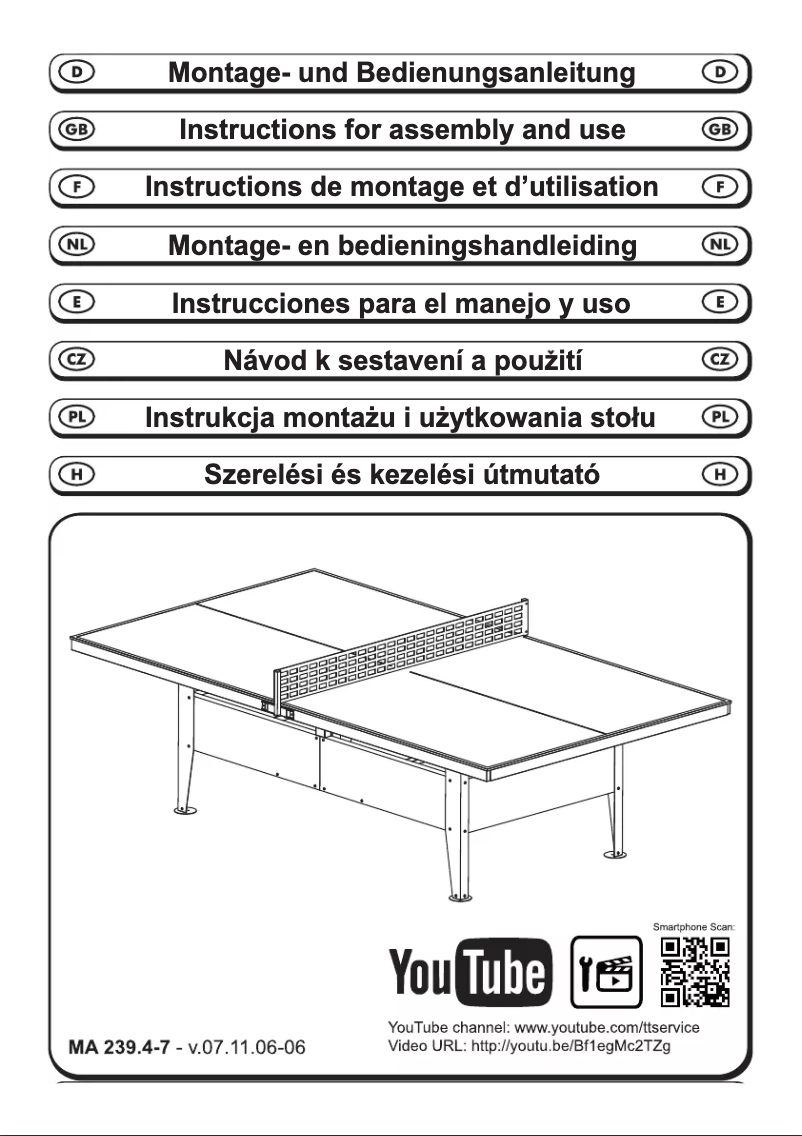 D Montage- und Bedienungsanleitung D

GB Instructions for assembly and use GB

F Instructions de montage et d'utilisation F

NL Montage- en bedieningshandleiding NL

E Instrucciones para el manejo y uso E

CZ Návod k sestavení a použití CZ

PL Instrukcja montażu i użytkowania stołu PL

H Szerelési és kezelési útmutató H

Smartphone Scan:

YouTube

YouTube channel: www.youtube.com/ttservice
Video URL: http://youtu.be/Bf1egMc2TZg

MA 239.4-7 - v.07.11.06-06