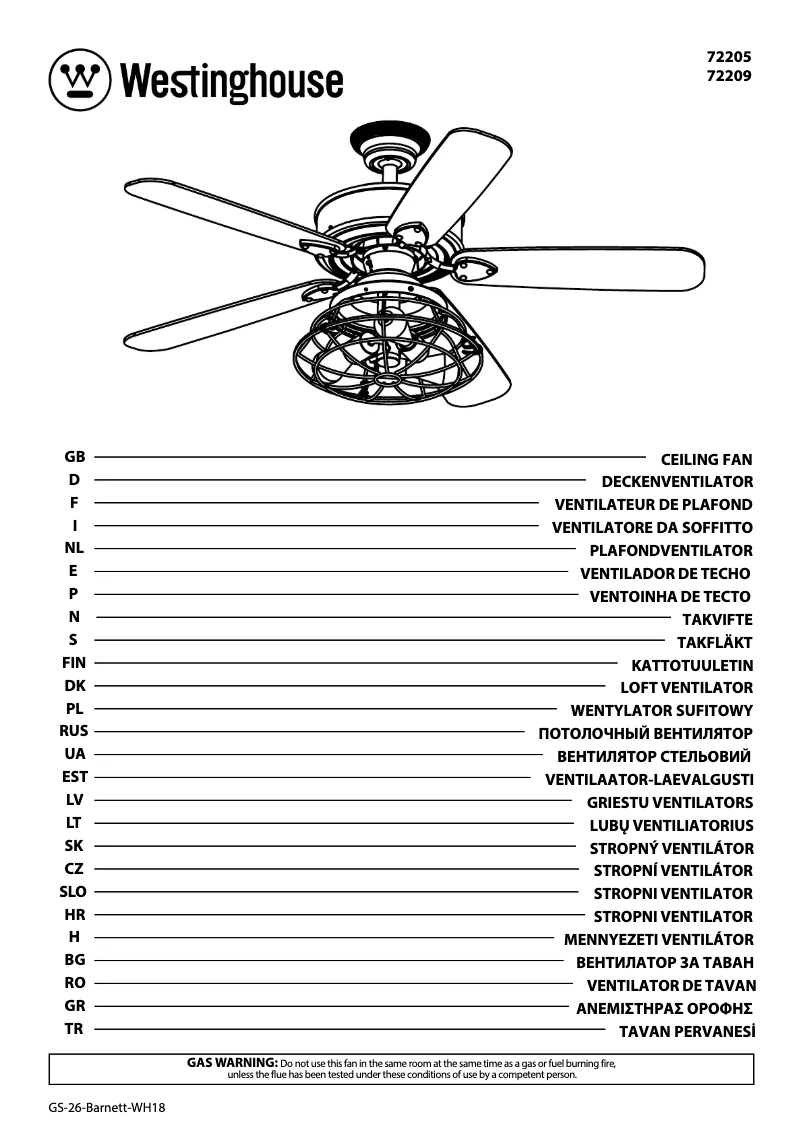 Westinghouse

72205
72209

GB CEILING FAN
D DECKENVENTILATOR
F VENTILATEUR DE PLAFOND
I VENTILATORE DA SOFFITTO
NL PLAFONDVENTILATOR
E VENTILADOR DE TECHO
P VENTOINHA DE TECTO
N TAKVIFTE
S TAKFLÄKT
FIN KATTOTUULETIN
DK LOFT VENTILATOR
PL WENTYLATOR SUFITOWY
RUS ПОТОЛОЧНЫЙ ВЕНТИЛЯТОР
UA ВЕНТИЛЯТОР СТЕЛЬОВИЙ
EST VENTILAATOR-LAEVALGUSTI
LV GRIESTU VENTILATORS
LT LUBŲ VENTILIATORIUS
SK STROPNÝ VENTILÁTOR
CZ STROPNÍ VENTILÁTOR
SLO STROPNI VENTILATOR
HR STROPNI VENTILATOR
H MENNYEZETI VENTILÁTOR
BG ВЕНТИЛАТОР ЗА ТАВАН
RO VENTILATOR DE TAVAN
GR ΑΝΕΜΙΣΤΗΡΑΣ ΟΡΟΦΗΣ
TR TAVAN PERVANESİ

GAS WARNING: Do not use this fan in the same room at the same time as a gas or fuel burning fire, unless the flue has been tested under these conditions of use by a competent person.

GS-26-Barnett-WH18