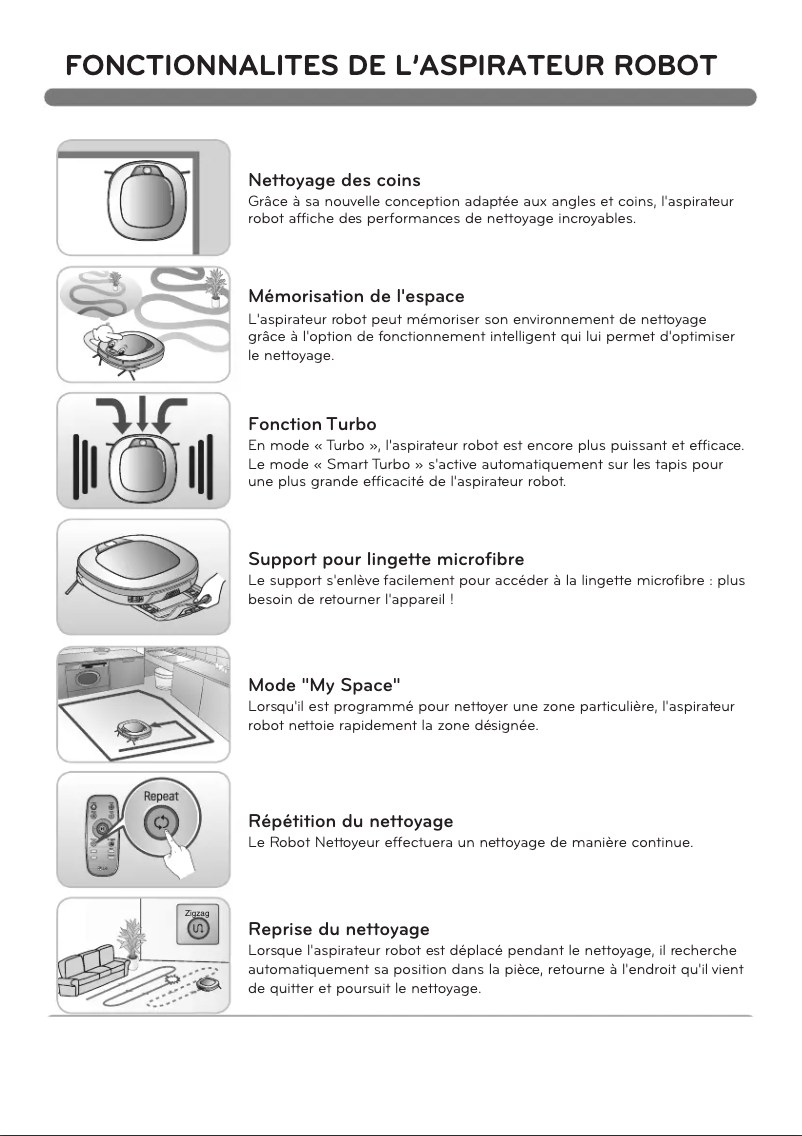 FONCTIONNALITES DE L'ASPIRATEUR ROBOT

Nettoyage des coins
Grâce à sa nouvelle conception adaptée aux angles et coins, l'aspirateur robot affiche des performances de nettoyage incroyables.

Mémorisation de l'espace
L'aspirateur robot peut mémoriser son environnement de nettoyage grâce à l'option de fonctionnement intelligent qui lui permet d'optimiser le nettoyage.

Fonction Turbo
En mode « Turbo », l'aspirateur robot est encore plus puissant et efficace. Le mode « Smart Turbo » s'active automatiquement sur les tapis pour une plus grande efficacité de l'aspirateur robot.

Support pour lingette microfibre
Le support s'enlève facilement pour accéder à la lingette microfibre : plus besoin de retourner l'appareil !

Mode "My Space"
Lorsqu'il est programmé pour nettoyer une zone particulière, l'aspirateur robot nettoie rapidement la zone désignée.

Repeat

Répétition du nettoyage
Le Robot Nettoyeur effectuera un nettoyage de manière continue.

Zigzag

Reprise du nettoyage
Lorsque l'aspirateur robot est déplacé pendant le nettoyage, il recherche automatiquement sa position dans la pièce, retourne à l'endroit qu'il vient de quitter et poursuit le nettoyage.